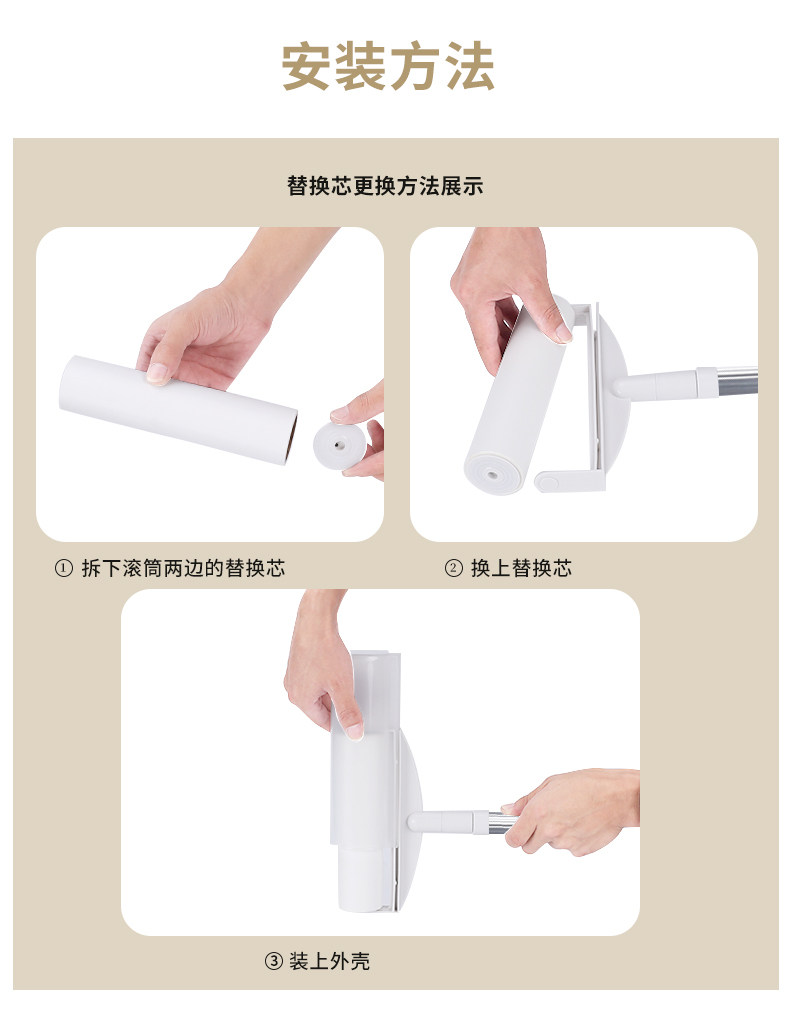 安装方法

替换芯更换方法展示

① 拆下滚筒两边的替换芯

② 换上替换芯

③ 装上外壳