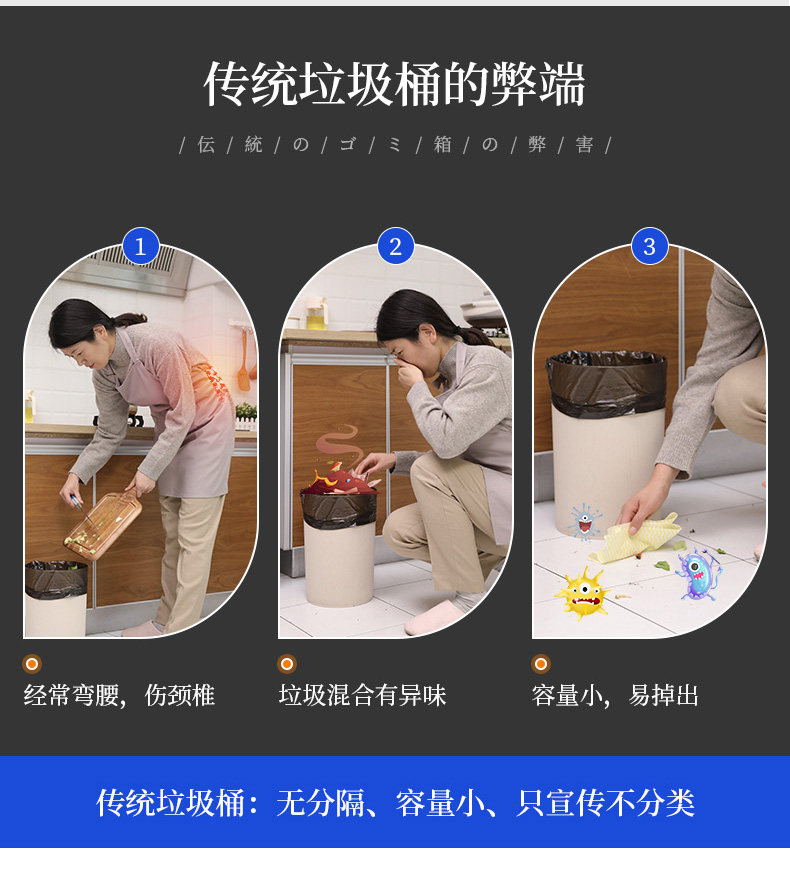 传统垃圾桶的弊端

/ 伝 / 統 / の / ゴ / ミ / 箱 / の / 弊 / 害 /

1

2

3

经常弯腰，伤颈椎

垃圾混合有异味

容量小，易掉出

传统垃圾桶：无分隔、容量小、只宣传不分类