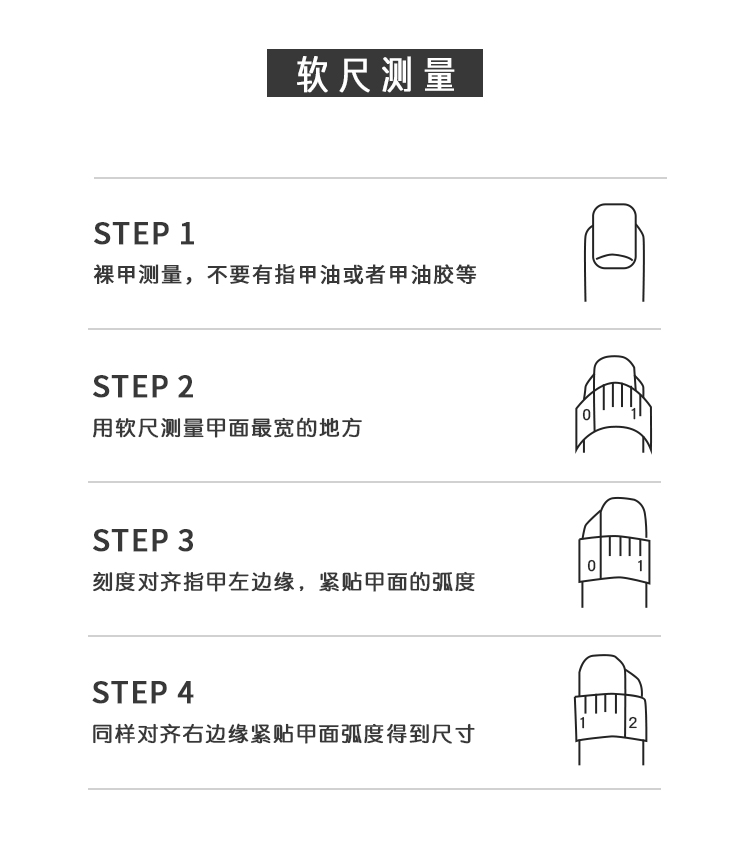 软尺测量

STEP 1
裸甲测量，不要有指甲油或者甲油胶等

STEP 2
用软尺测量甲面最宽的地方

0 1

STEP 3
刻度对齐指甲左边缘，紧贴甲面的弧度

0 1

STEP 4
同样对齐右边缘紧贴甲面弧度得到尺寸

1 2