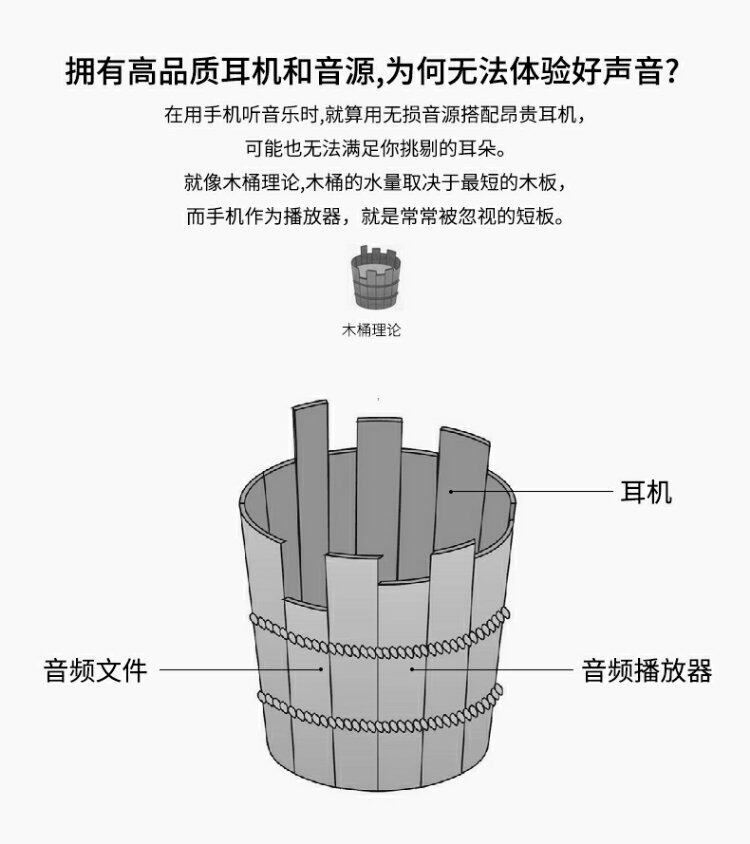 拥有高品质耳机和音源,为何无法体验好声音?

在用手机听音乐时,就算用无损音源搭配昂贵耳机,
可能也无法满足你挑剔的耳朵。
就像木桶理论,木桶的水量取决于最短的木板,
而手机作为播放器,就是常常被忽视的短板。

木桶理论

耳机

音频文件

音频播放器