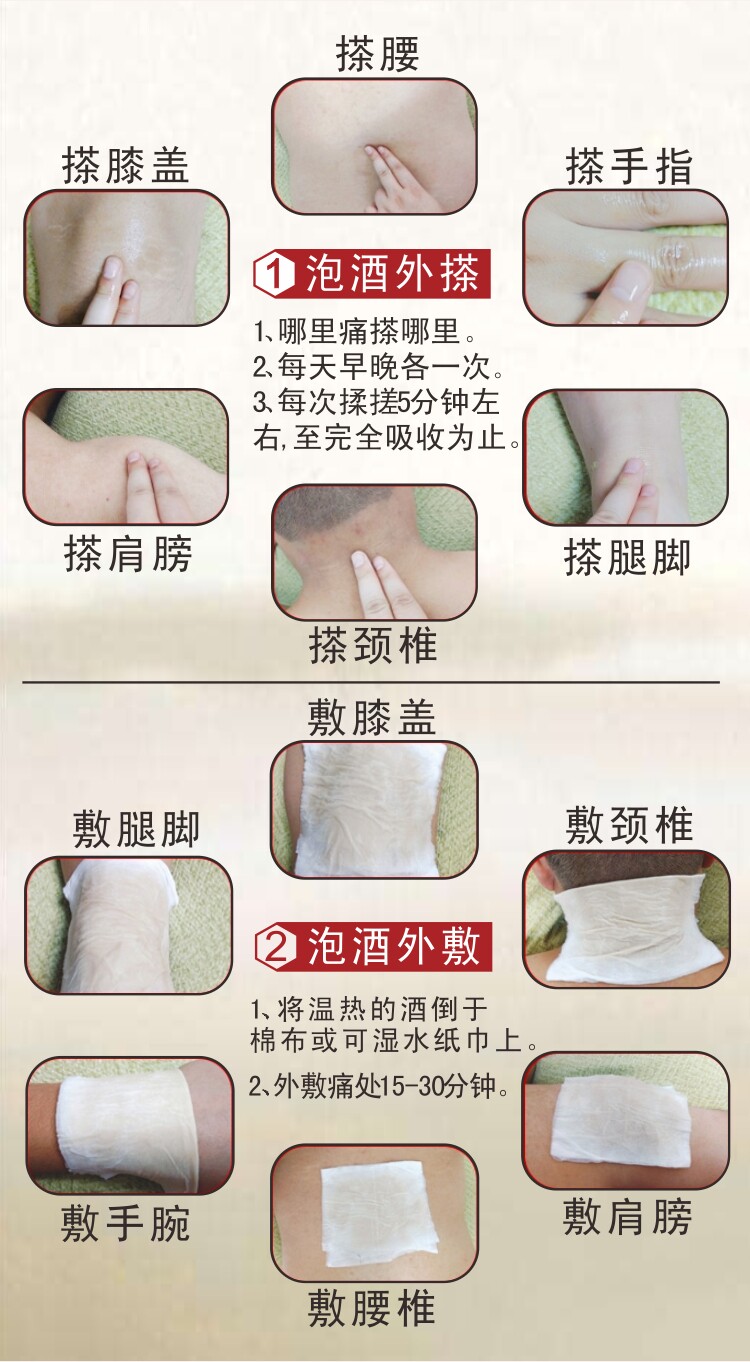 搽腰

搽膝盖

搽手指

1 泡酒外搽

1、哪里痛搽哪里。
2、每天早晚各一次。
3、每次揉搓5分钟左右，至完全吸收为止。

搽肩膀

搽腿脚

搽颈椎

敷膝盖

敷腿脚

敷颈椎

2 泡酒外敷

1、将温热的酒倒于棉布或可湿水纸巾上。
2、外敷痛处15-30分钟。

敷手腕

敷肩膀

敷腰椎