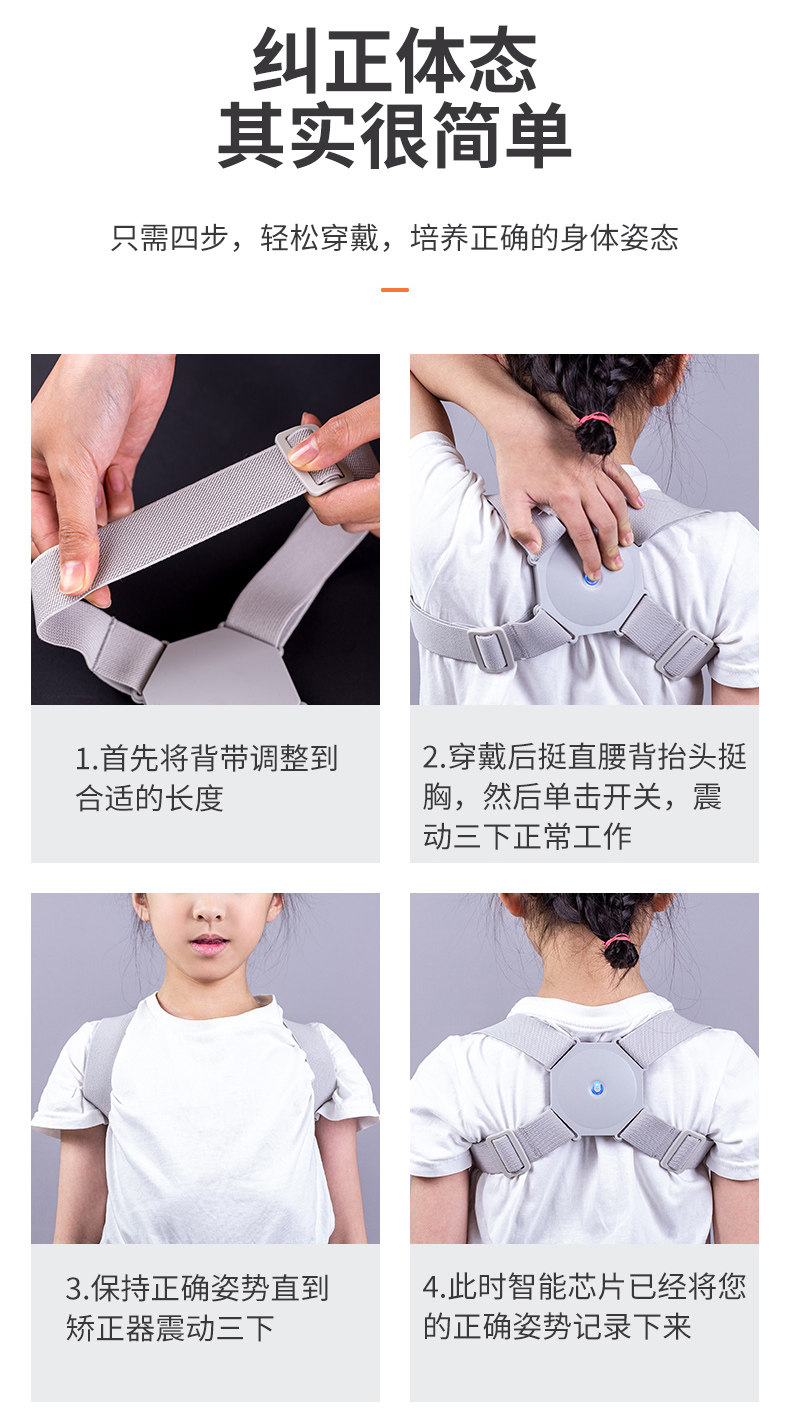 纠正体态
其实很简单

只需四步，轻松穿戴，培养正确的身体姿态

1.首先将背带调整到合适的长度

2.穿戴后挺直腰背抬头挺胸，然后单击开关，震动三下正常工作

3.保持正确姿势直到矫正器震动三下

4.此时智能芯片已经将您的正确姿势记录下来