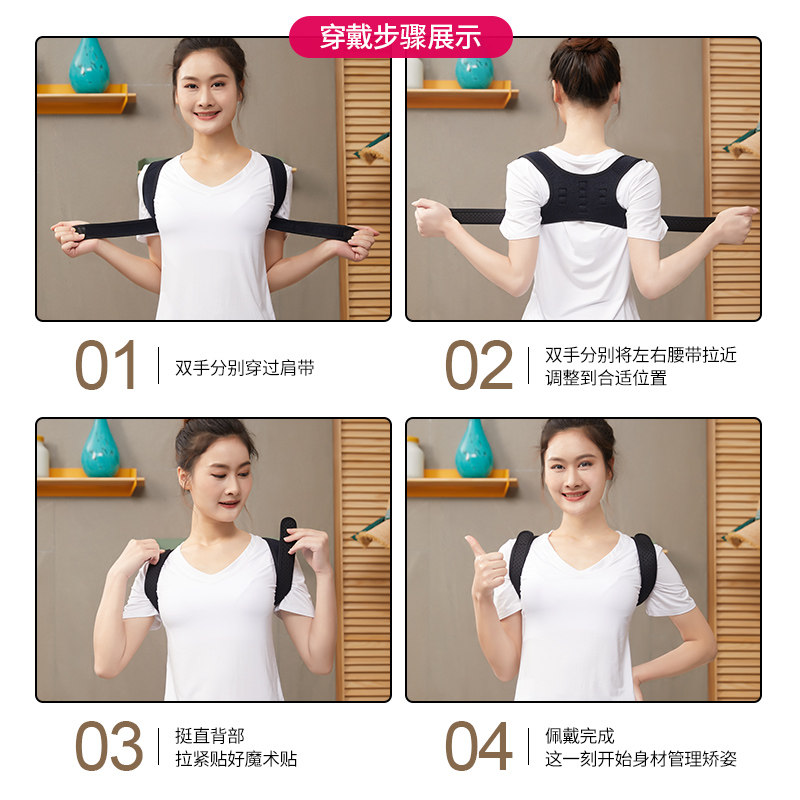 穿戴步骤展示

01 双手分别穿过肩带

02 双手分别将左右腰带拉近
调整到合适位置

03 挺直背部
拉紧贴好魔术贴

04 佩戴完成
这一刻开始身材管理矫姿