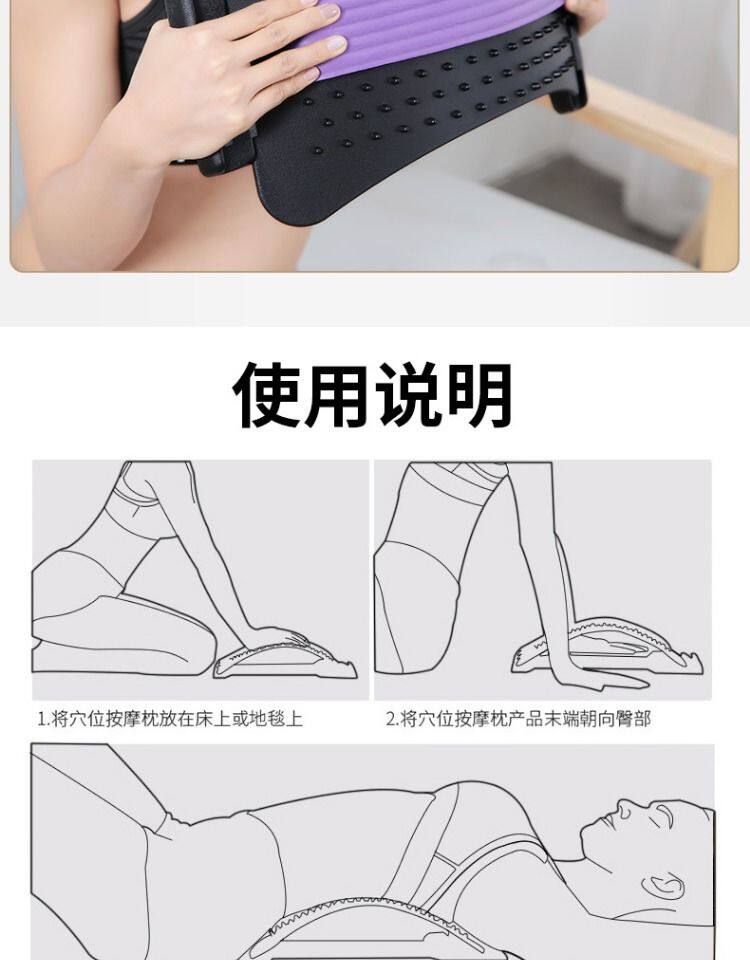 使用说明

1.将穴位按摩枕放在床上或地毯上

2.将穴位按摩枕产品末端朝向臀部