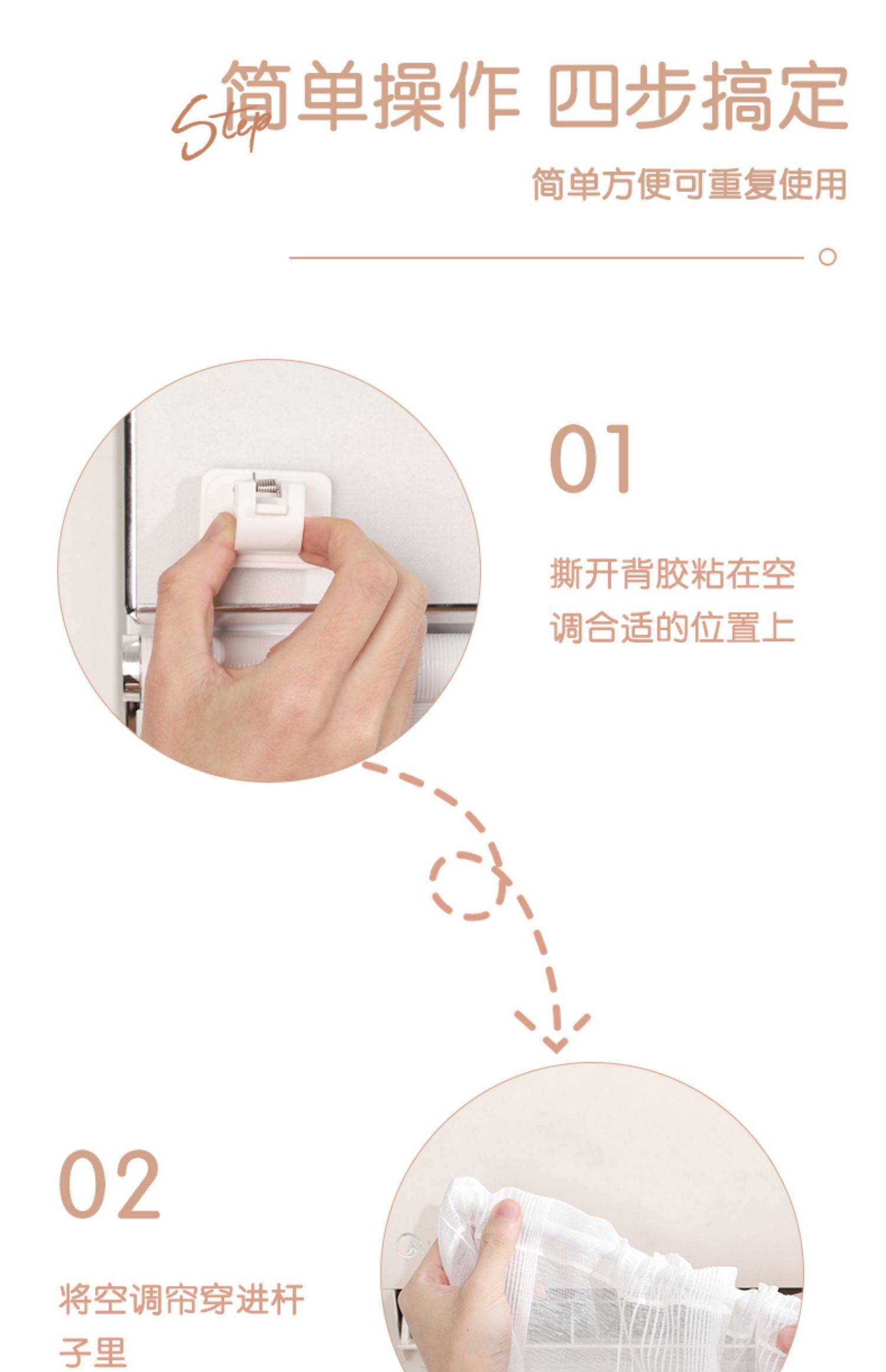 Step 简单操作 四步搞定

简单方便可重复使用

01

撕开背胶粘在空调合适的位置上

02

将空调帘穿进杆子里