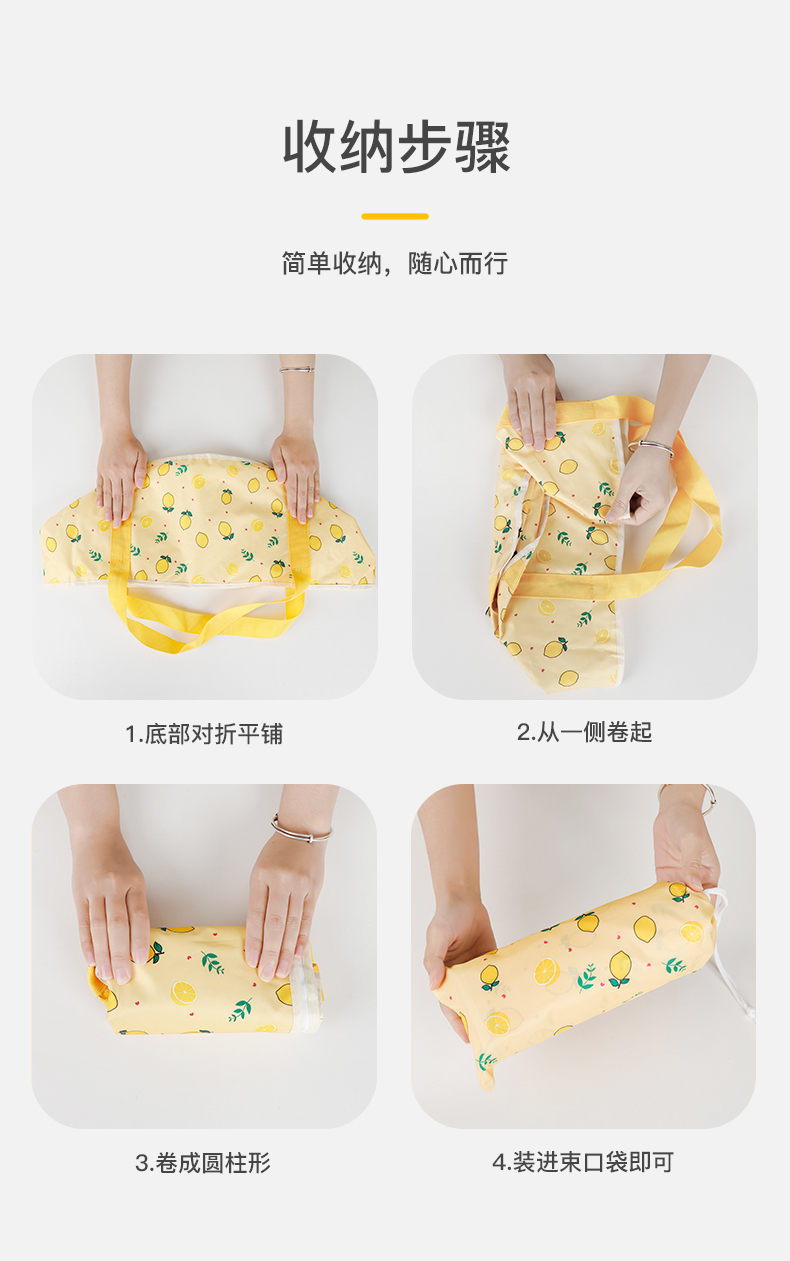 收纳步骤

简单收纳，随心而行

1.底部对折平铺

2.从一侧卷起

3.卷成圆柱形

4.装进束口袋即可