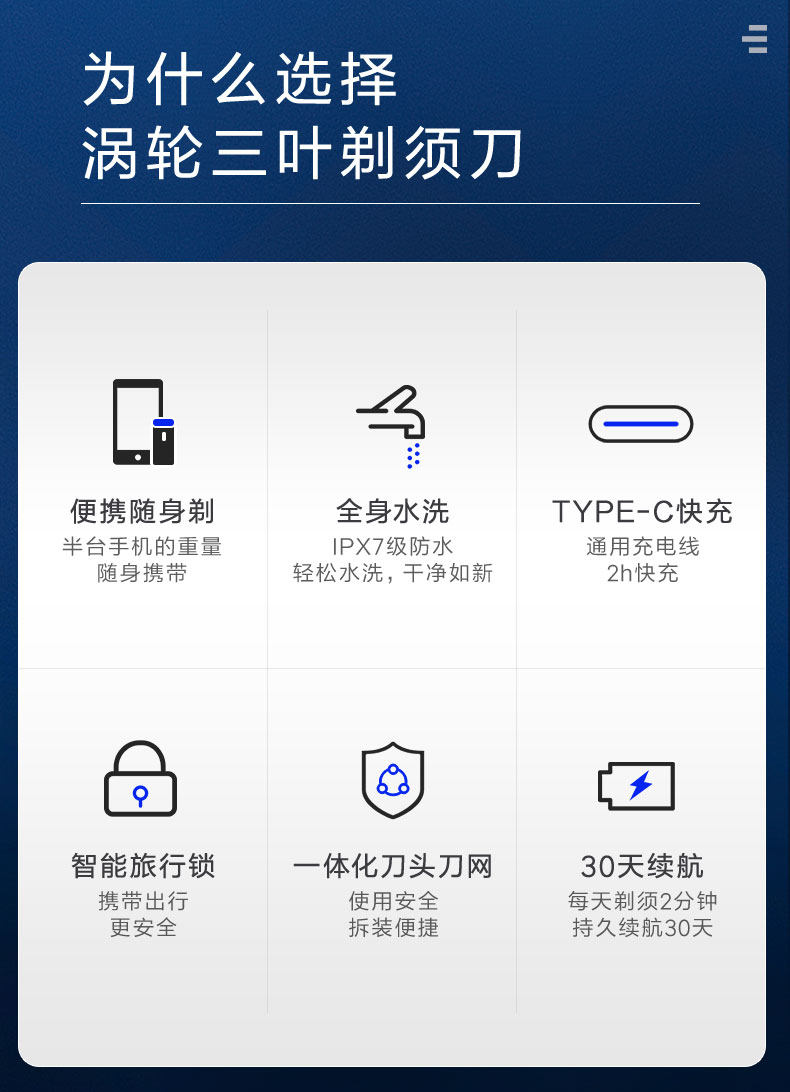 为什么选择
涡轮三叶剃须刀

便携随身剃
半台手机的重量
随身携带

全身水洗
IPX7级防水
轻松水洗，干净如新

TYPE-C快充
通用充电线
2h快充

智能旅行锁
携带出行
更安全

一体化刀头刀网
使用安全
拆装便捷

30天续航
每天剃须2分钟
持久续航30天