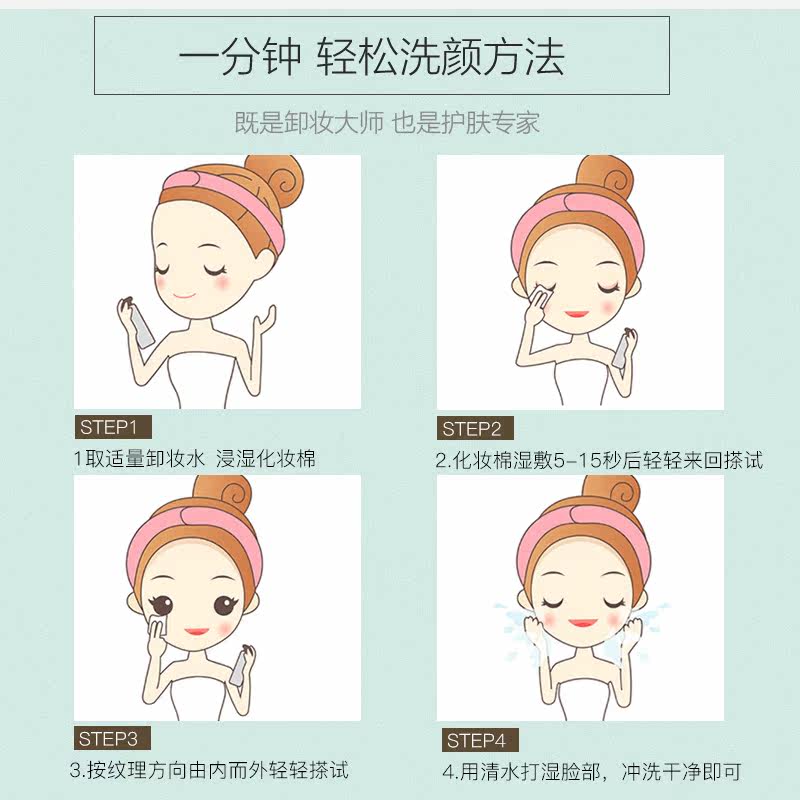 一分钟 轻松洗颜方法

既是卸妆大师 也是护肤专家

STEP1

1取适量卸妆水 浸湿化妆棉

STEP2

2.化妆棉湿敷5-15秒后轻轻来回搽试

STEP3

3.按纹理方向由内而外轻轻搽试

STEP4

4.用清水打湿脸部，冲洗干净即可