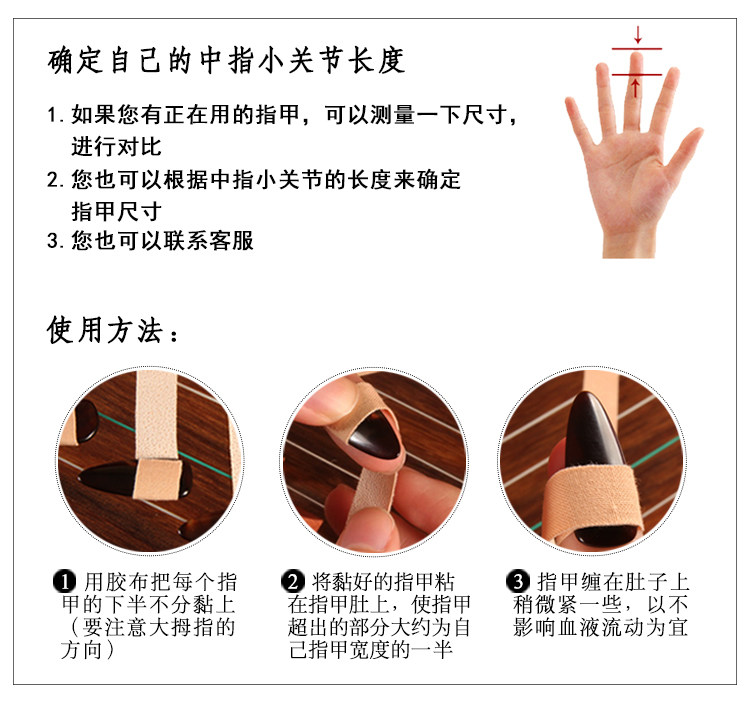 确定自己的中指小关节长度

1. 如果您有正在用的指甲，可以测量一下尺寸，进行对比
2. 您也可以根据中指小关节的长度来确定指甲尺寸
3. 您也可以联系客服

使用方法：

❶ 用胶布把每个指甲的下半不分黏上（要注意大拇指的方向）

❷ 将黏好的指甲粘在指甲肚上，使指甲超出的部分大约为自己指甲宽度的一半

❸ 指甲缠在肚子上稍微紧一些，以不影响血液流动为宜