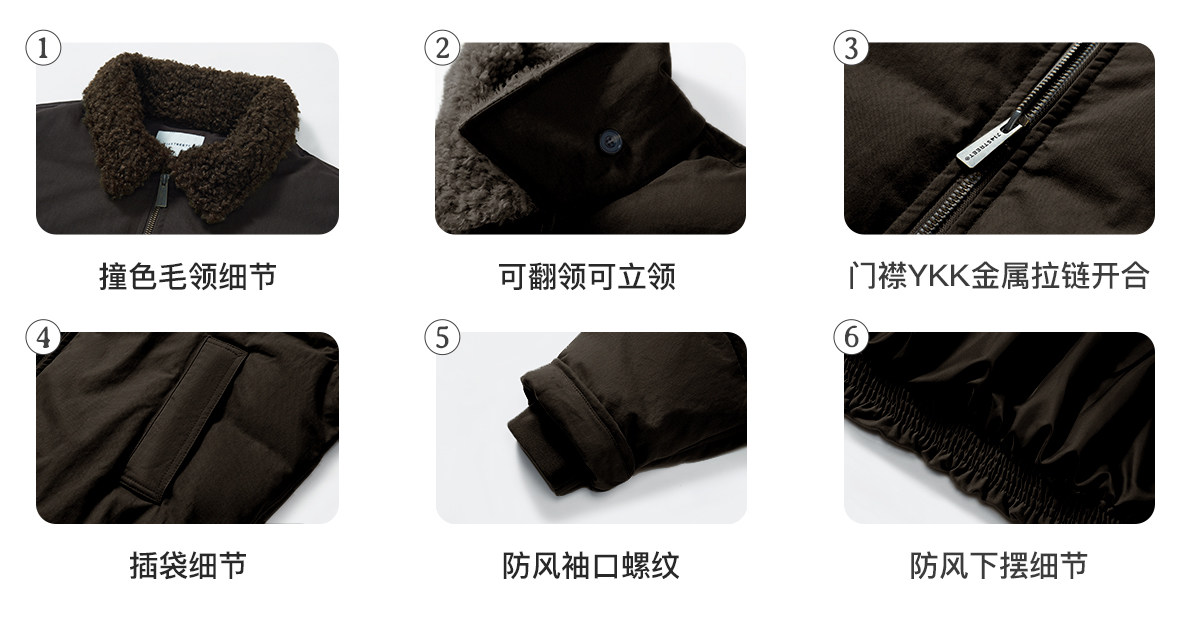 ①

撞色毛领细节

②

可翻领可立领

③

门襟YKK金属拉链开合

④

插袋细节

⑤

防风袖口螺纹

⑥

防风下摆细节