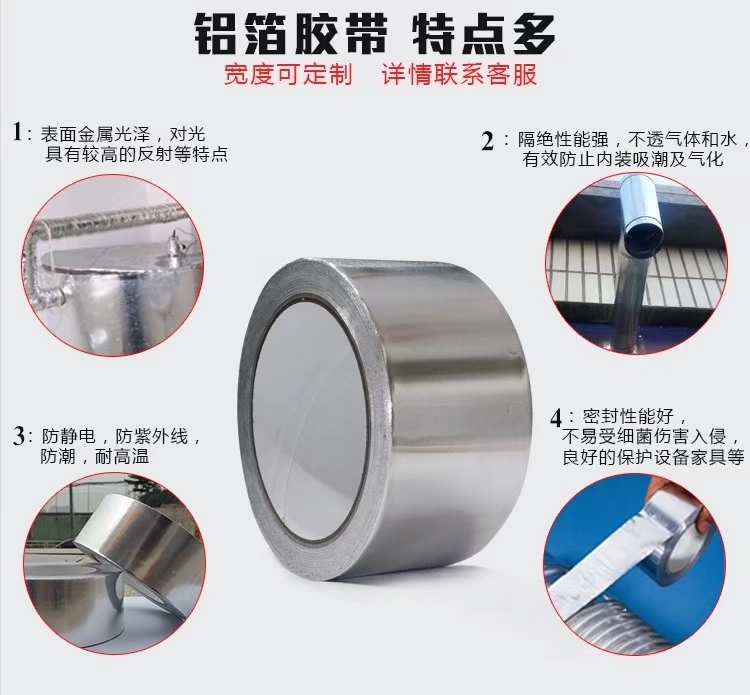 铝箔胶带 特点多

宽度可定制 详情联系客服

1：表面金属光泽，对光具有较高的反射等特点

2：隔绝性能强，不透气体和水，有效防止内装吸潮及气化

3：防静电，防紫外线，防潮，耐高温

4：密封性能好，不易受细菌伤害入侵，良好的保护设备家具等