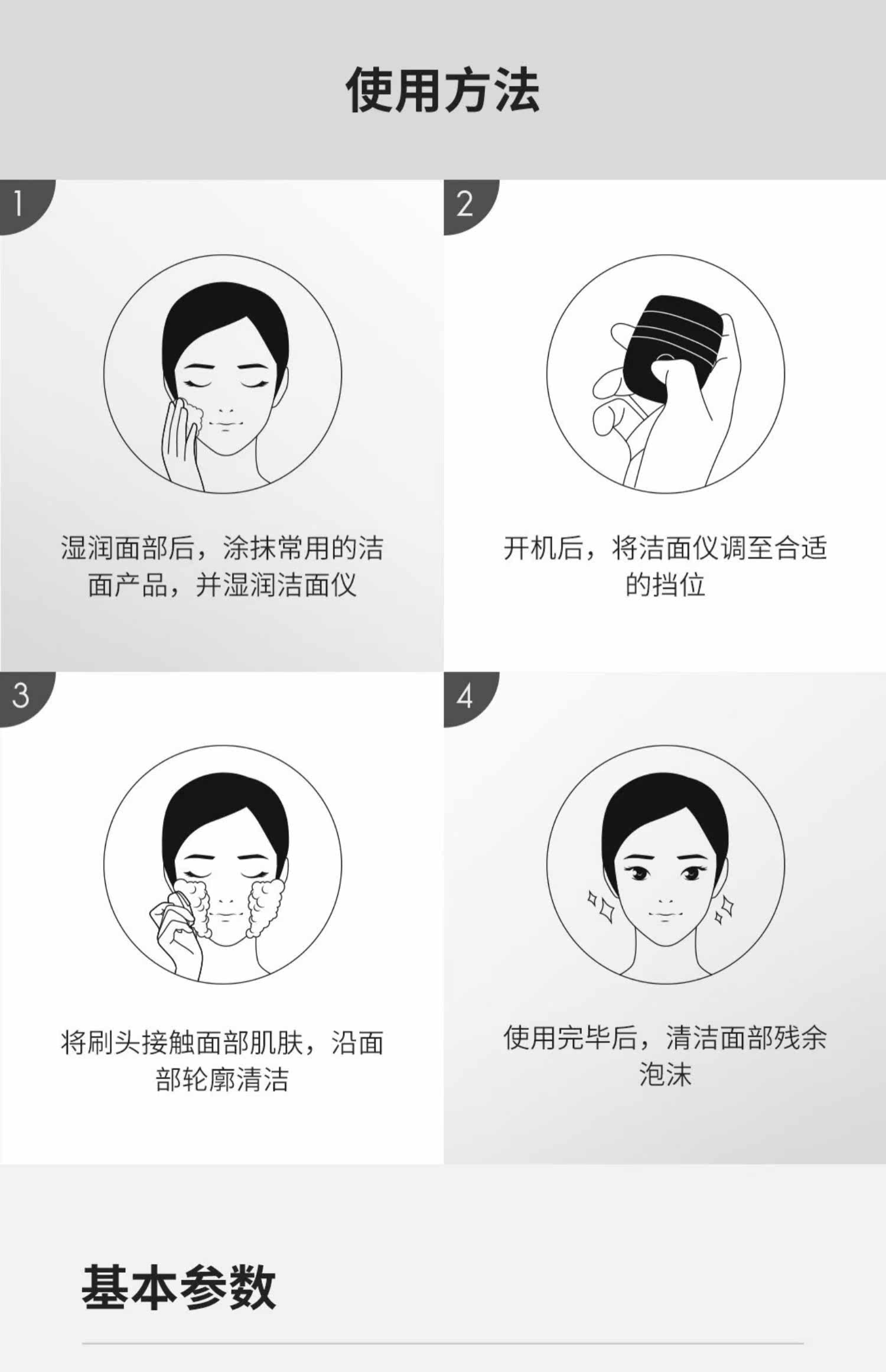 使用方法

1

湿润面部后，涂抹常用的洁面产品，并湿润洁面仪

2

开机后，将洁面仪调至合适的挡位

3

将刷头接触面部肌肤，沿面部轮廓清洁

4

使用完毕后，清洁面部残余泡沫

基本参数