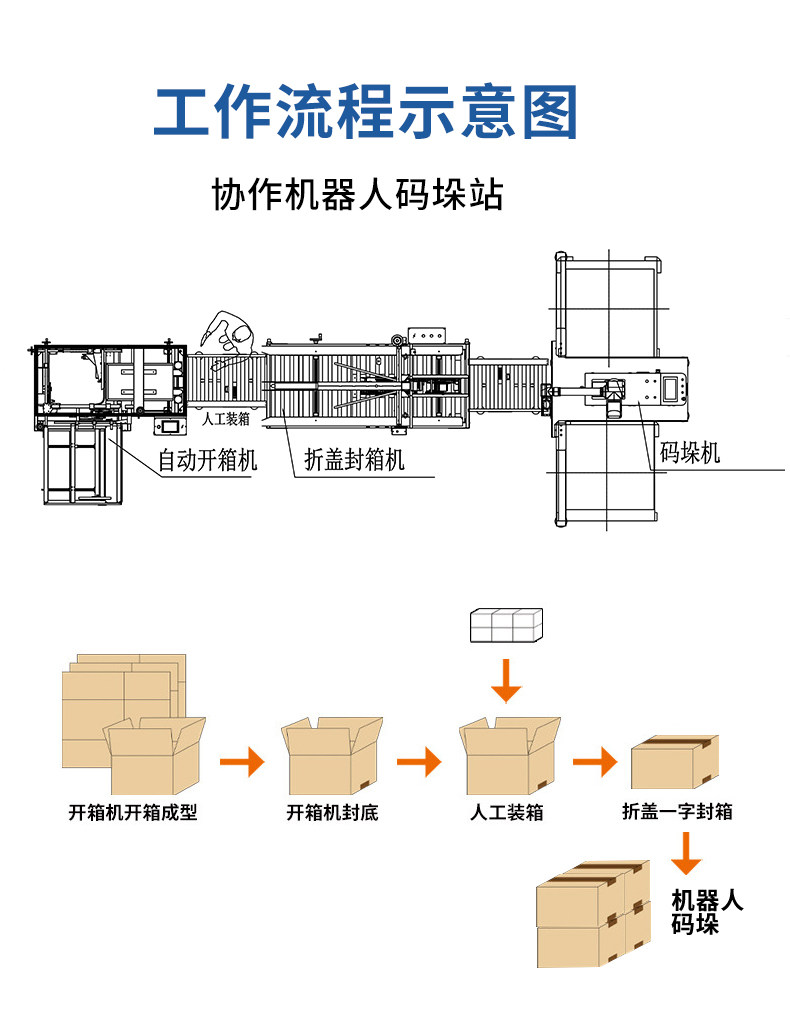 工作流程示意图

协作机器人码垛站

人工装箱

自动开箱机

折盖封箱机

码垛机

开箱机开箱成型

开箱机封底

人工装箱

折盖一字封箱

机器人码垛