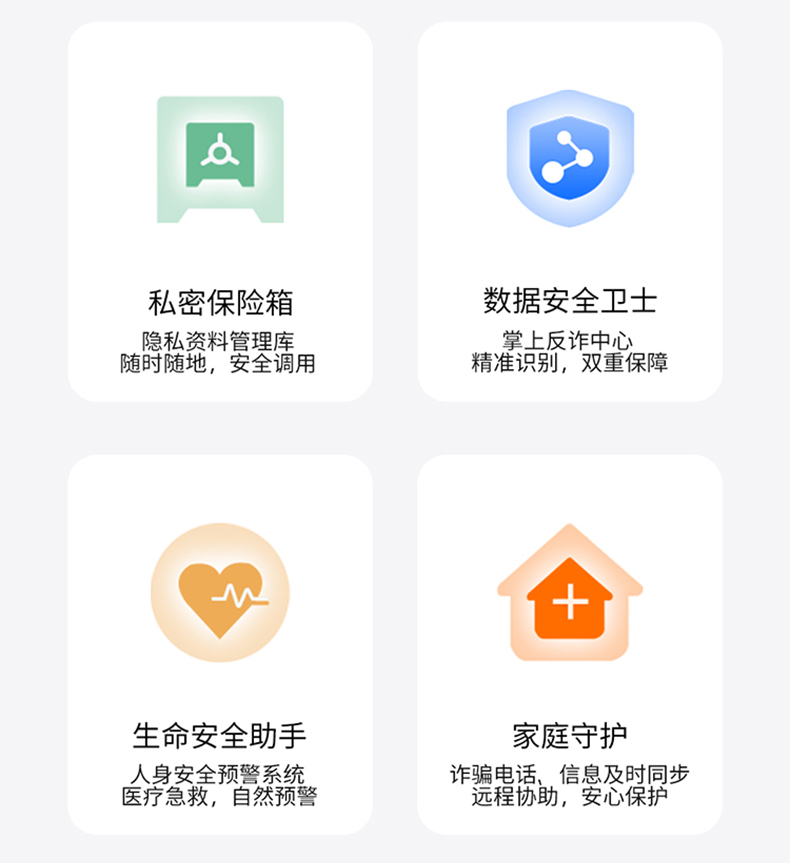 私密保险箱

隐私资料管理库
随时随地，安全调用

数据安全卫士

掌上反诈中心
精准识别，双重保障

生命安全助手

人身安全预警系统
医疗急救，自然预警

家庭守护

诈骗电话、信息及时同步
远程协助，安心保护