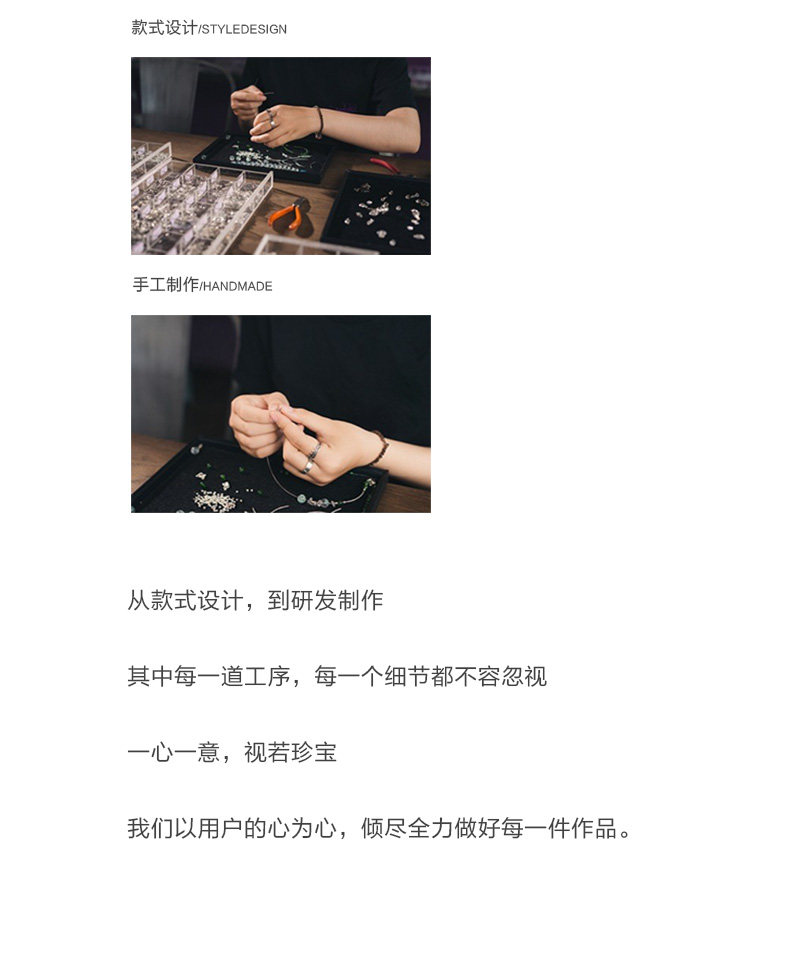 款式设计/STYLEDESIGN

手工制作/HANDMADE

从款式设计，到研发制作

其中每一道工序，每一个细节都不容忽视

一心一意，视若珍宝

我们以用户的心为心，倾尽全力做好每一件作品。