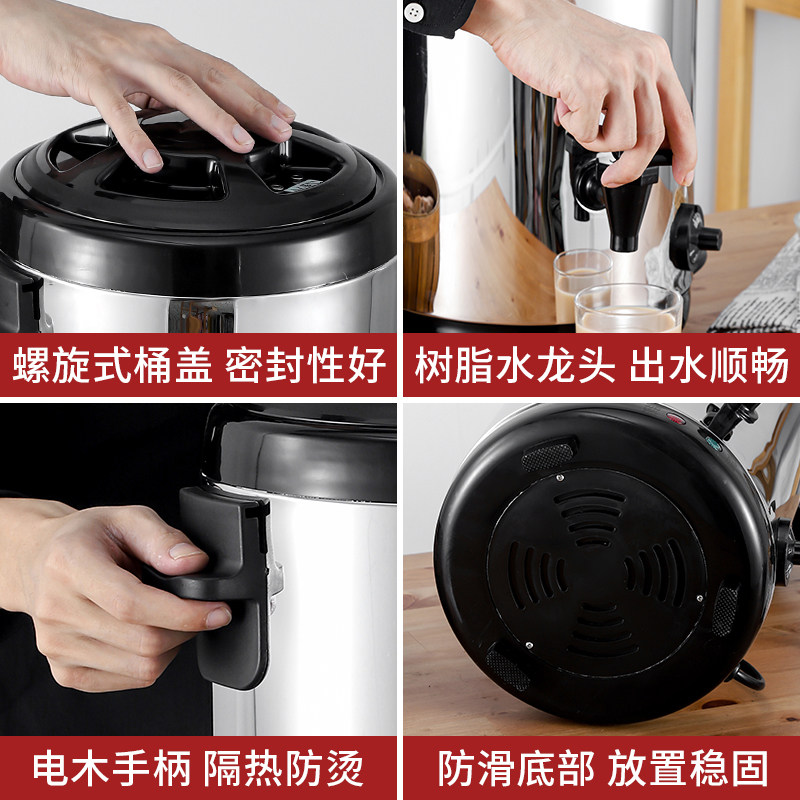 螺旋式桶盖 密封性好

树脂水龙头 出水顺畅

电木手柄 隔热防烫

防滑底部 放置稳固