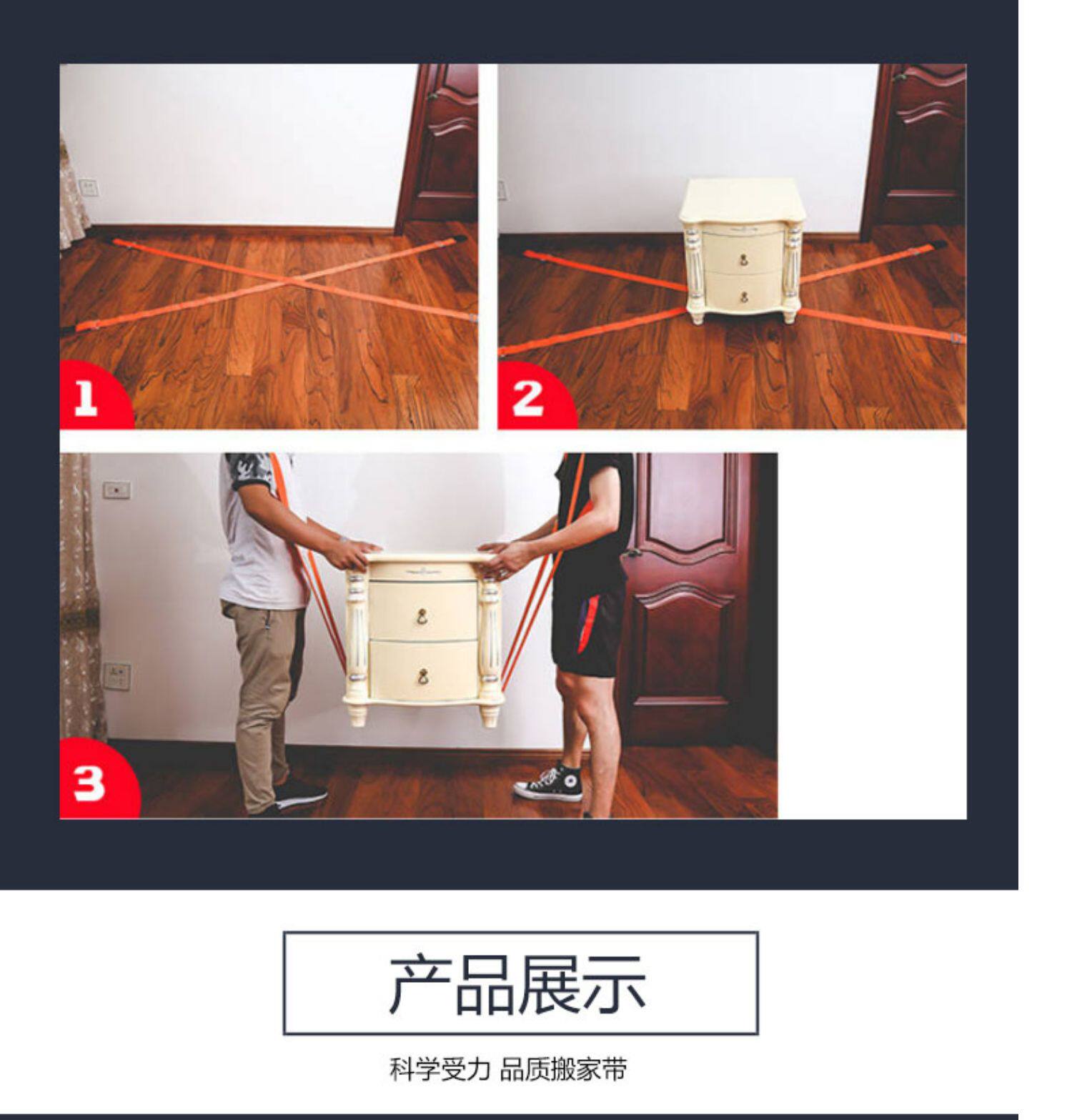 1

2

3

产品展示

科学受力 品质搬家带