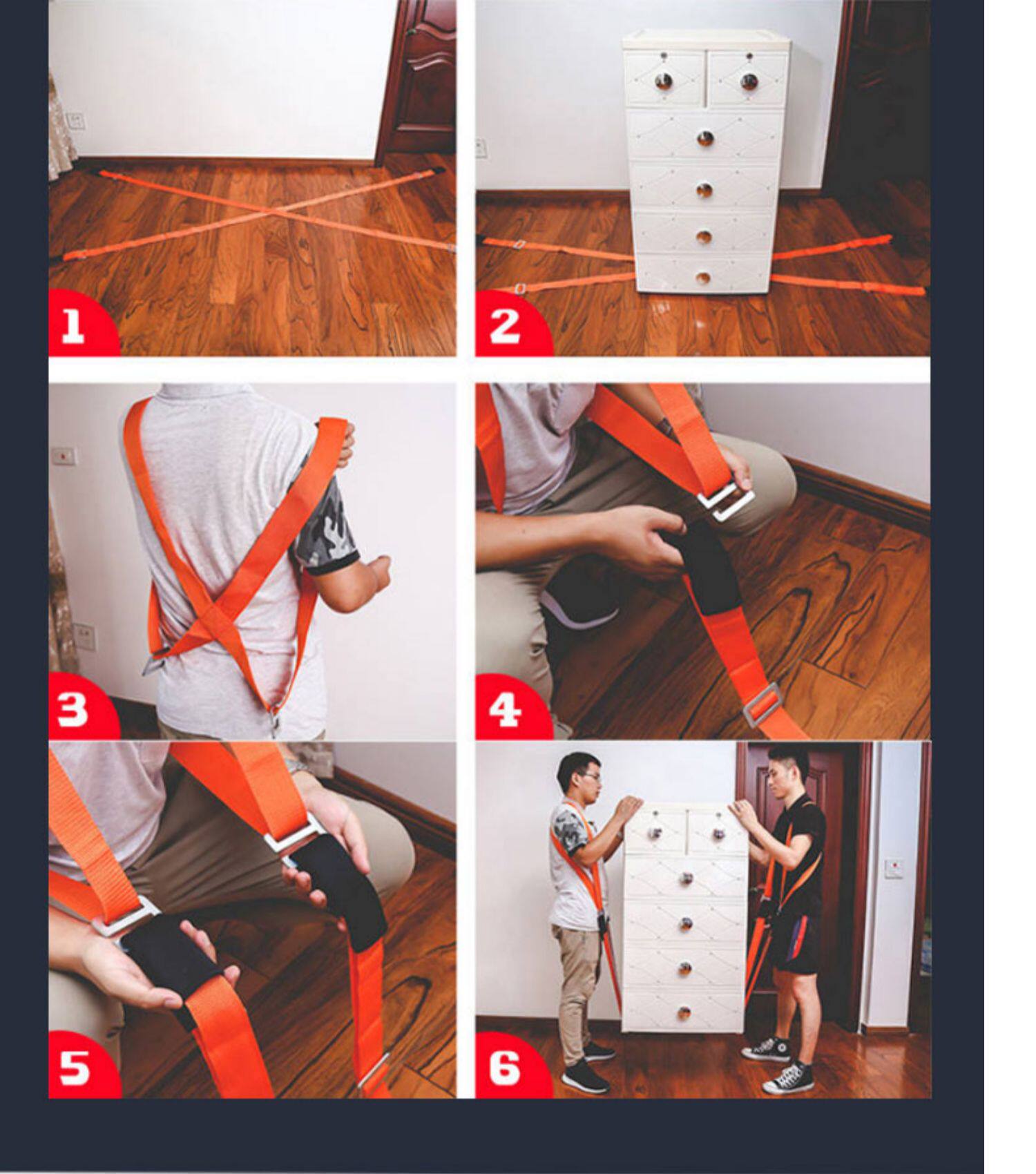 1

2

3

4

5

6