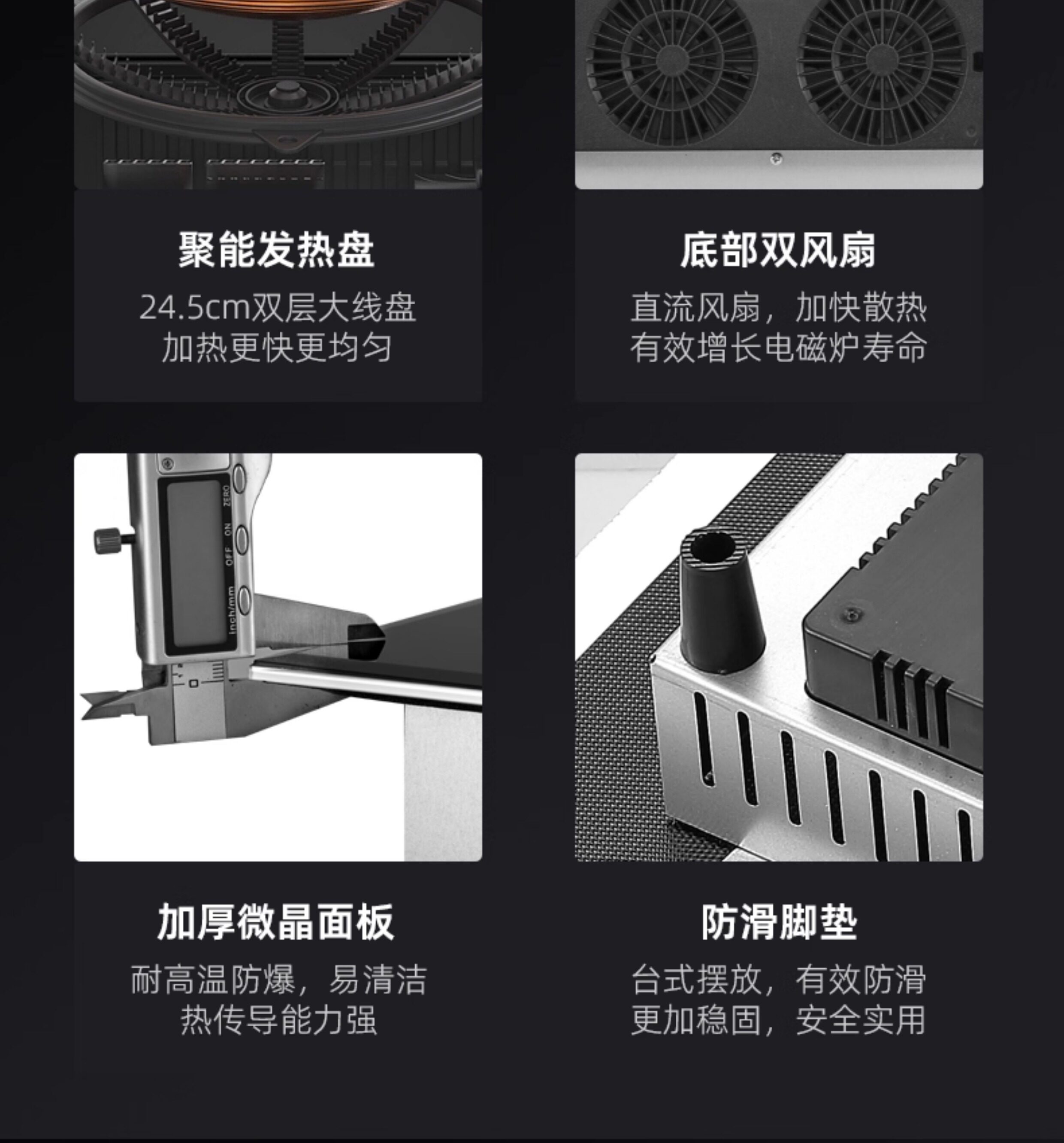 聚能发热盘

24.5cm双层大线盘
加热更快更均匀

底部双风扇

直流风扇，加快散热
有效增长电磁炉寿命

ZERO ON OFF inch/mm

加厚微晶面板

耐高温防爆，易清洁
热传导能力强

防滑脚垫

台式摆放，有效防滑
更加稳固，安全实用