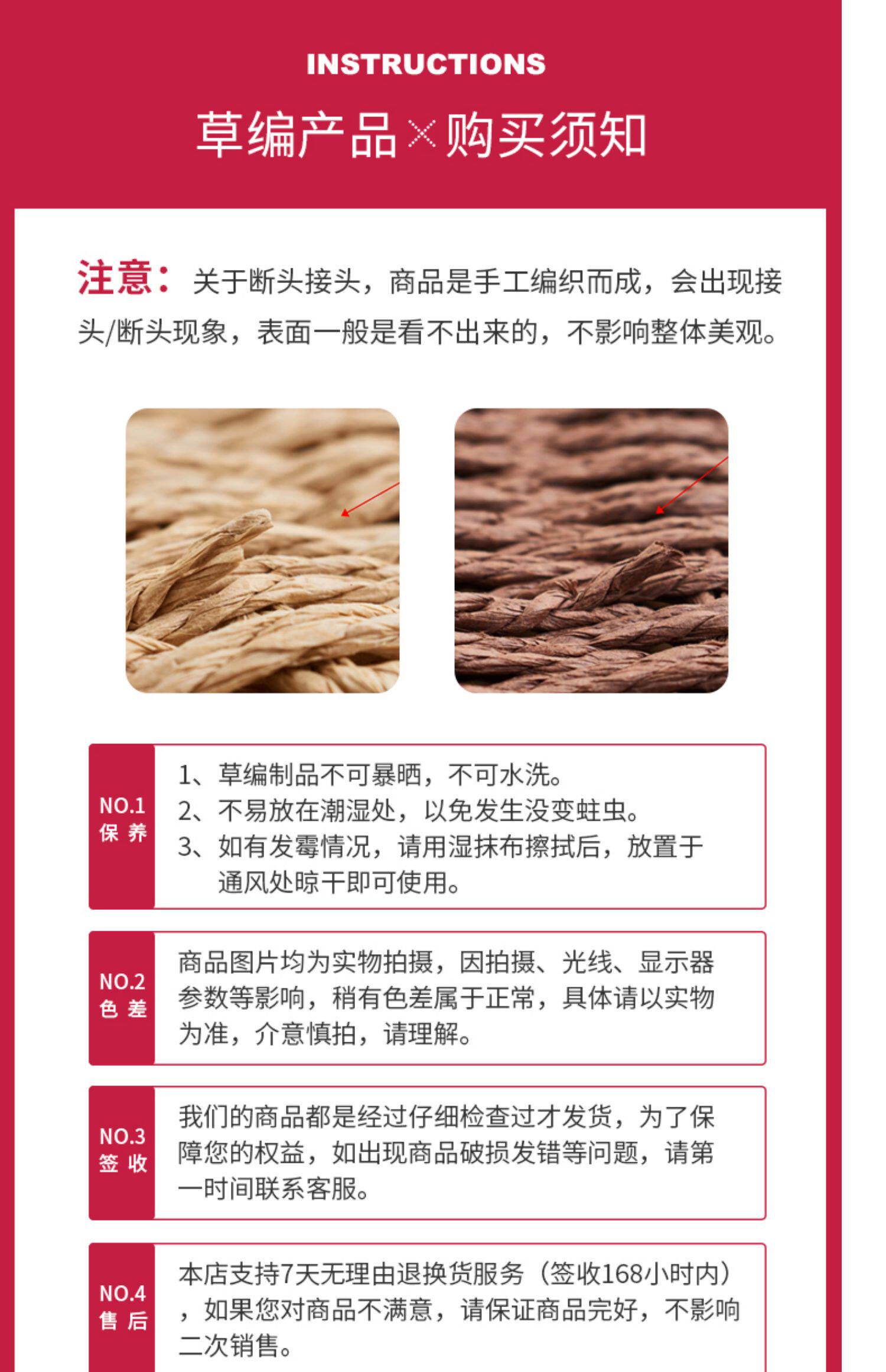 INSTRUCTIONS

草编产品×购买须知

注意：关于断头接头，商品是手工编织而成，会出现接头/断头现象，表面一般是看不出来的，不影响整体美观。

NO.1
保 养

1、草编制品不可暴晒，不可水洗。
2、不易放在潮湿处，以免发生没变蛀虫。
3、如有发霉情况，请用湿抹布擦拭后，放置于通风处晾干即可使用。

NO.2
色 差

商品图片均为实物拍摄，因拍摄、光线、显示器参数等影响，稍有色差属于正常，具体请以实物为准，介意慎拍，请理解。

NO.3
签 收

我们的商品都是经过仔细检查过才发货，为了保障您的权益，如出现商品破损发错等问题，请第一时间联系客服。

NO.4
售 后

本店支持7天无理由退换货服务（签收168小时内），如果您对商品不满意，请保证商品完好，不影响二次销售。