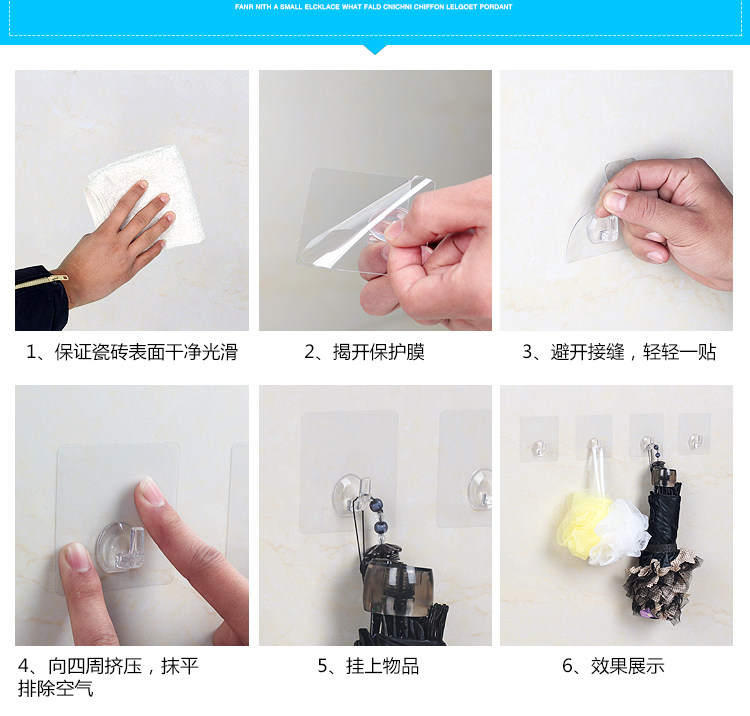 FANR NITH A SMALL ELCKLACE WHAT FALD CNICHNI CHIFFON LELGOET PORDANT

1、保证瓷砖表面干净光滑

2、揭开保护膜

3、避开接缝，轻轻一贴

4、向四周挤压，抹平排除空气

5、挂上物品

6、效果展示