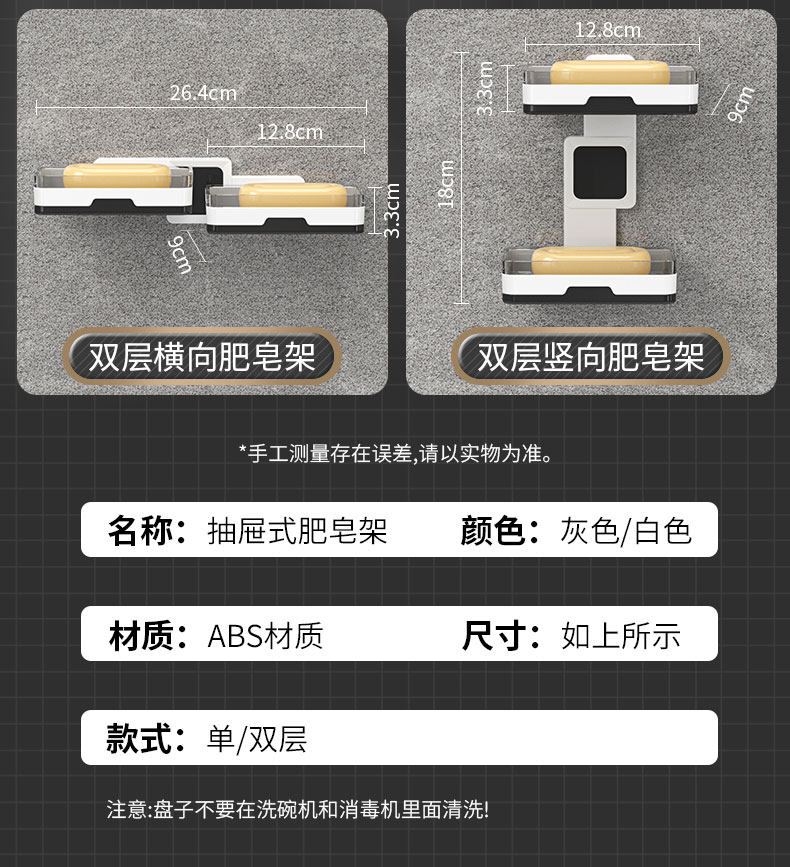 26.4cm

12.8cm

3.3cm

9cm

双层横向肥皂架

12.8cm

3.3cm

9cm

18cm

双层竖向肥皂架

*手工测量存在误差,请以实物为准。

名称：抽屉式肥皂架 颜色：灰色/白色

材质：ABS材质 尺寸：如上所示

款式：单/双层

注意:盘子不要在洗碗机和消毒机里面清洗!