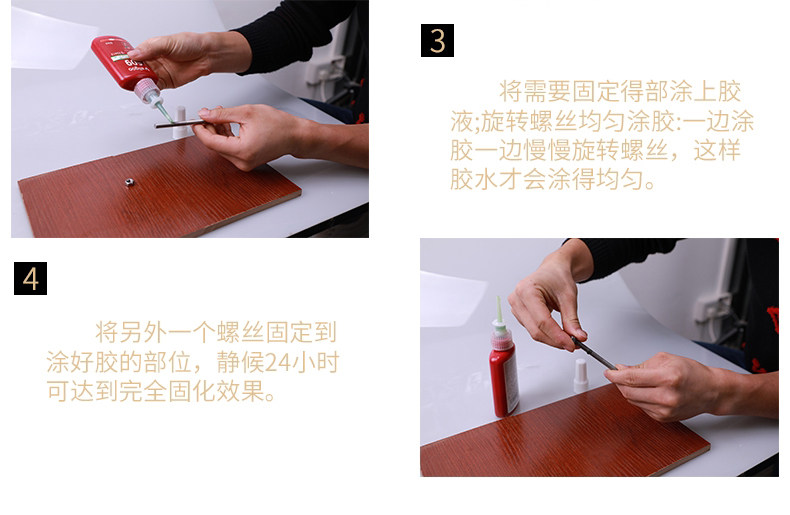 3

将需要固定得部涂上胶液;旋转螺丝均匀涂胶:一边涂胶一边慢慢旋转螺丝，这样胶水才会涂得均匀。

4

将另外一个螺丝固定到涂好胶的部位，静候24小时可达到完全固化效果。