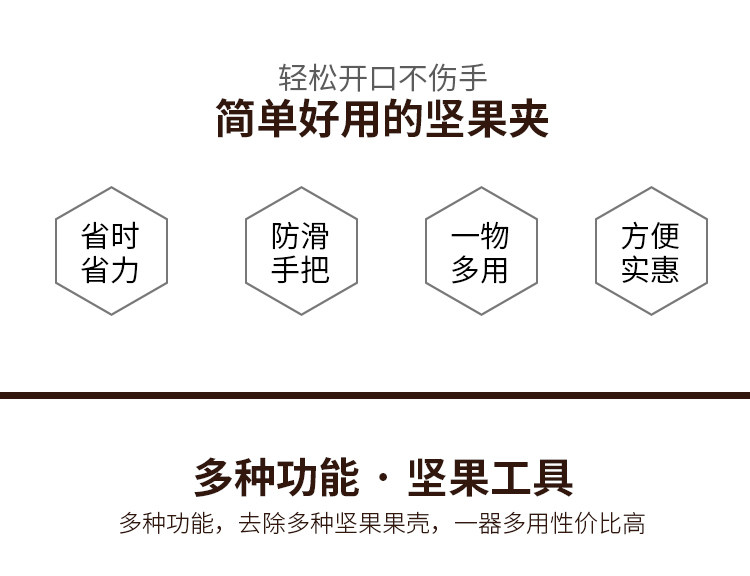 轻松开口不伤手
简单好用的坚果夹

省时
省力

防滑
手把

一物
多用

方便
实惠

多种功能 · 坚果工具
多种功能，去除多种坚果果壳，一器多用性价比高