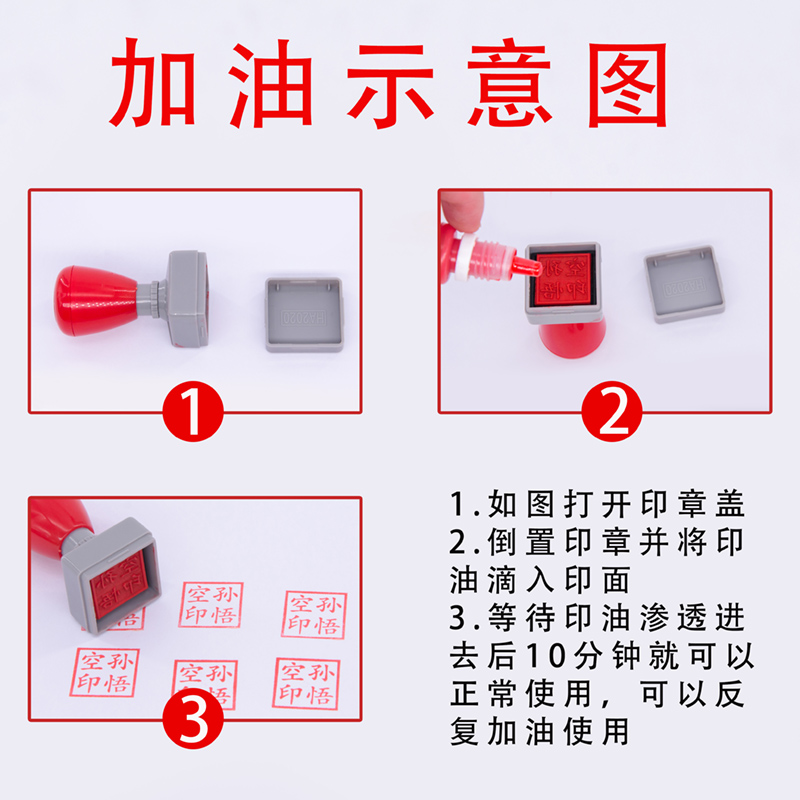 加油示意图

1

2

3

空孙
印悟

空孙
印悟

空孙
印悟

空孙
印悟

空孙
印悟

1.如图打开印章盖
2.倒置印章并将印油滴入印面
3.等待印油渗透进去后10分钟就可以正常使用，可以反复加油使用