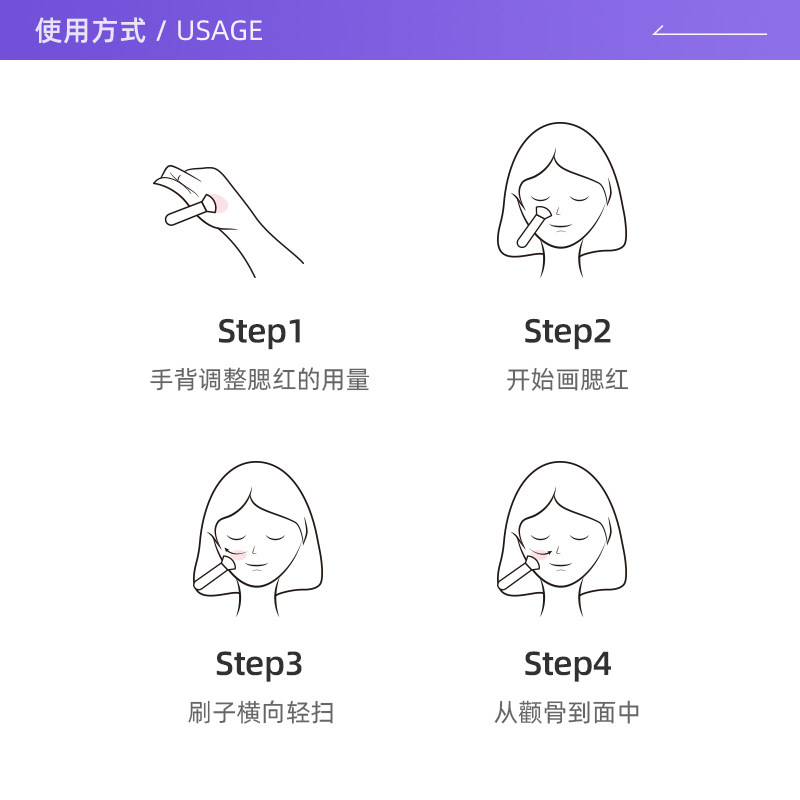 使用方式 / USAGE

Step1
手背调整腮红的用量

Step2
开始画腮红

Step3
刷子横向轻扫

Step4
从颧骨到面中