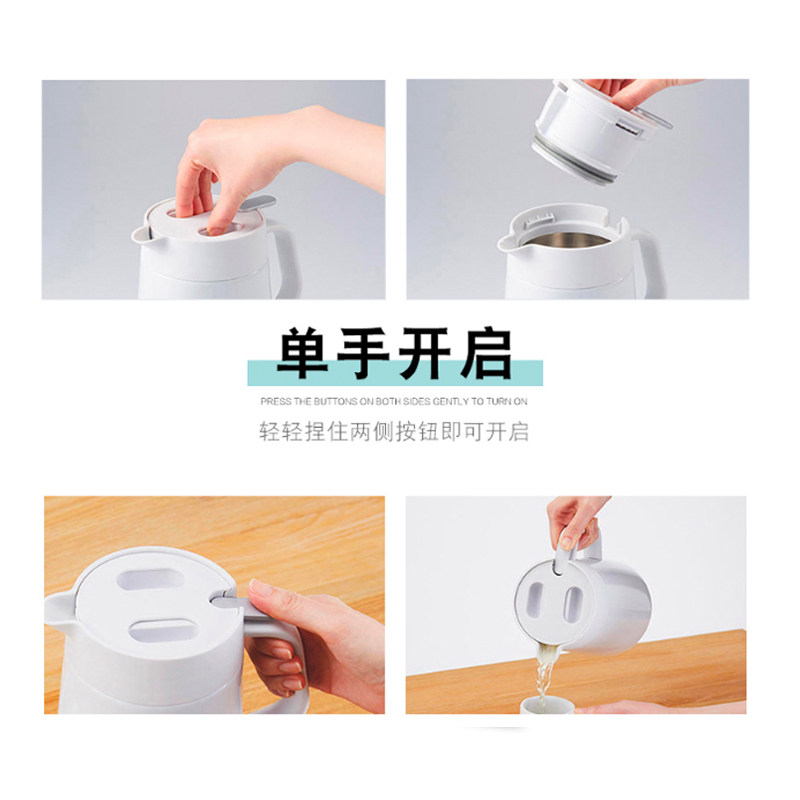 单手开启

PRESS THE BUTTONS ON BOTH SIDES GENTLY TO TURN ON

轻轻捏住两侧按钮即可开启