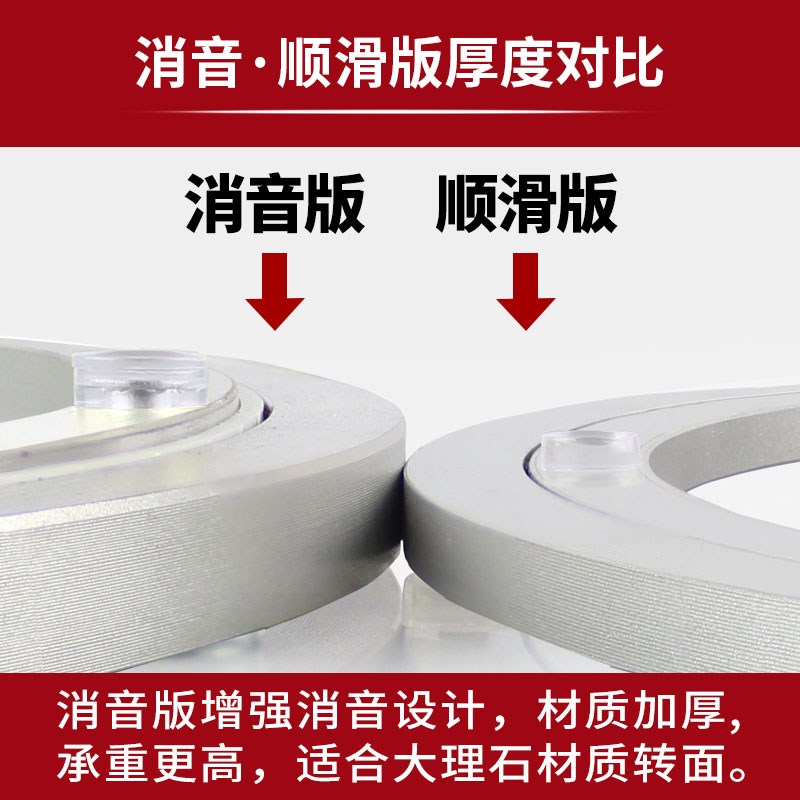 消音·顺滑版厚度对比

消音版

顺滑版

消音版增强消音设计，材质加厚，承重更高，适合大理石材质转面。