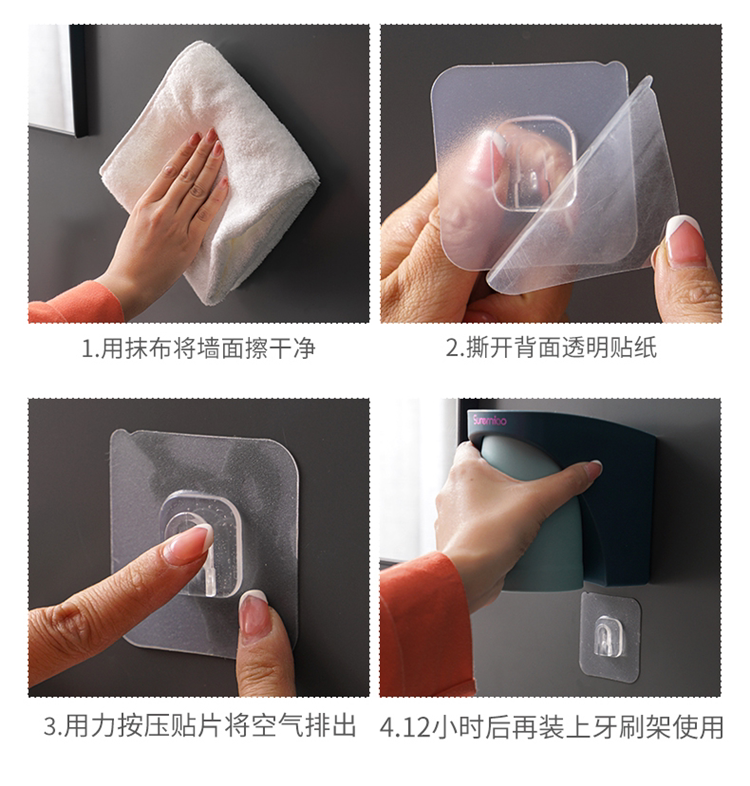 1.用抹布将墙面擦干净

2.撕开背面透明贴纸

3.用力按压贴片将空气排出

Suremioo

4.12小时后再装上牙刷架使用