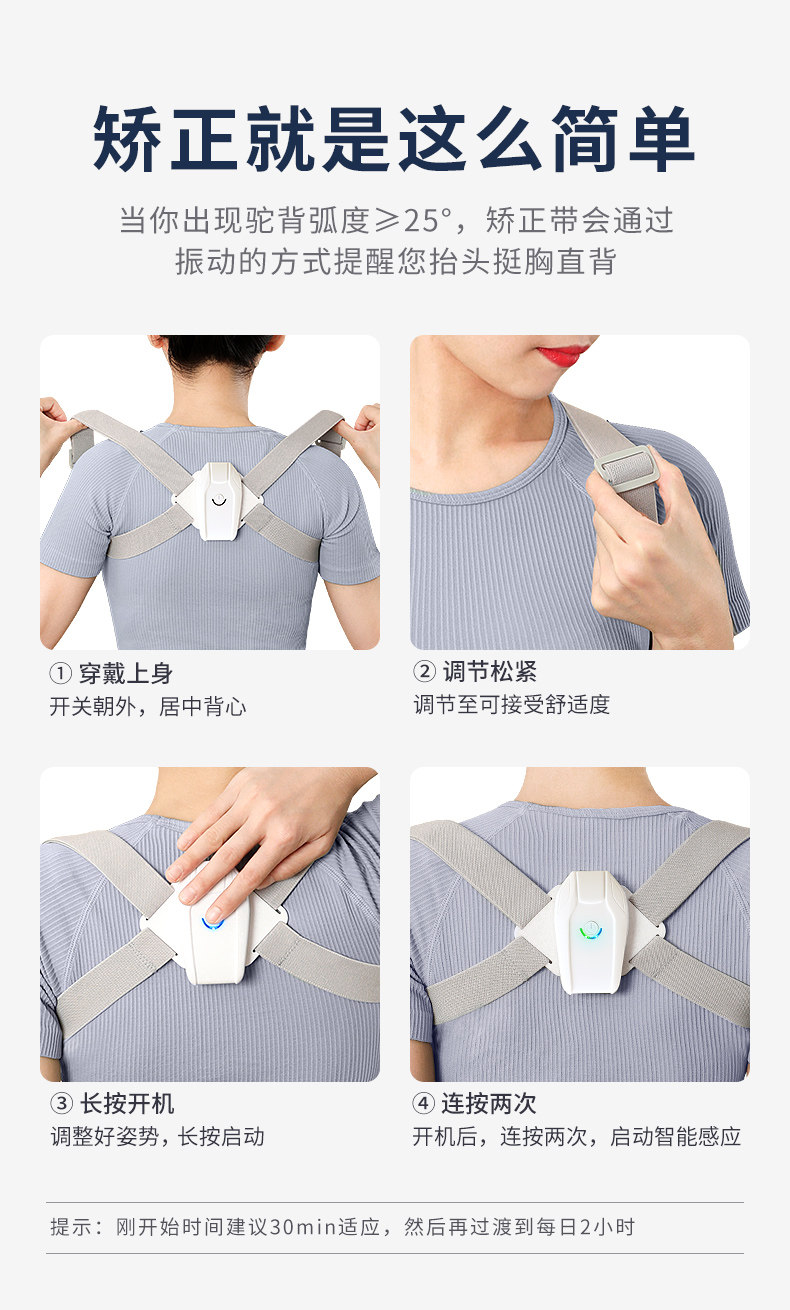 矫正就是这么简单

当你出现驼背弧度≥25°，矫正带会通过振动的方式提醒您抬头挺胸直背

① 穿戴上身
开关朝外，居中背心

② 调节松紧
调节至可接受舒适度

③ 长按开机
调整好姿势，长按启动

④ 连按两次
开机后，连按两次，启动智能感应

提示：刚开始时间建议30min适应，然后再过渡到每日2小时