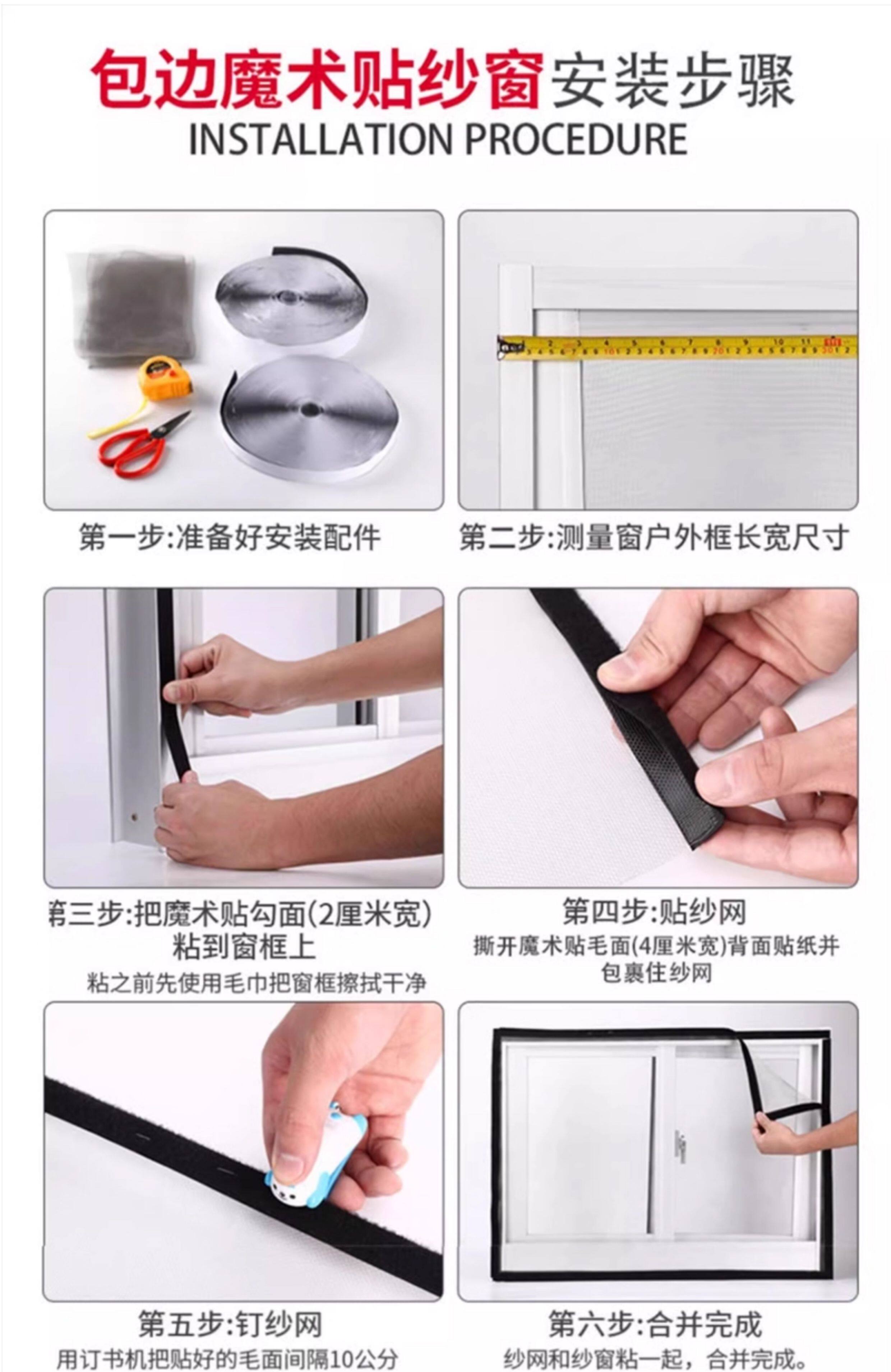 包边魔术贴纱窗安装步骤
INSTALLATION PROCEDURE

第一步:准备好安装配件

第二步:测量窗户外框长宽尺寸

第三步:把魔术贴勾面(2厘米宽)粘到窗框上
粘之前先使用毛巾把窗框擦拭干净

第四步:贴纱网
撕开魔术贴毛面(4厘米宽)背面贴纸并包裹住纱网

第五步:钉纱网
用订书机把贴好的毛面间隔10公分

第六步:合并完成
纱网和纱窗粘一起，合并完成。