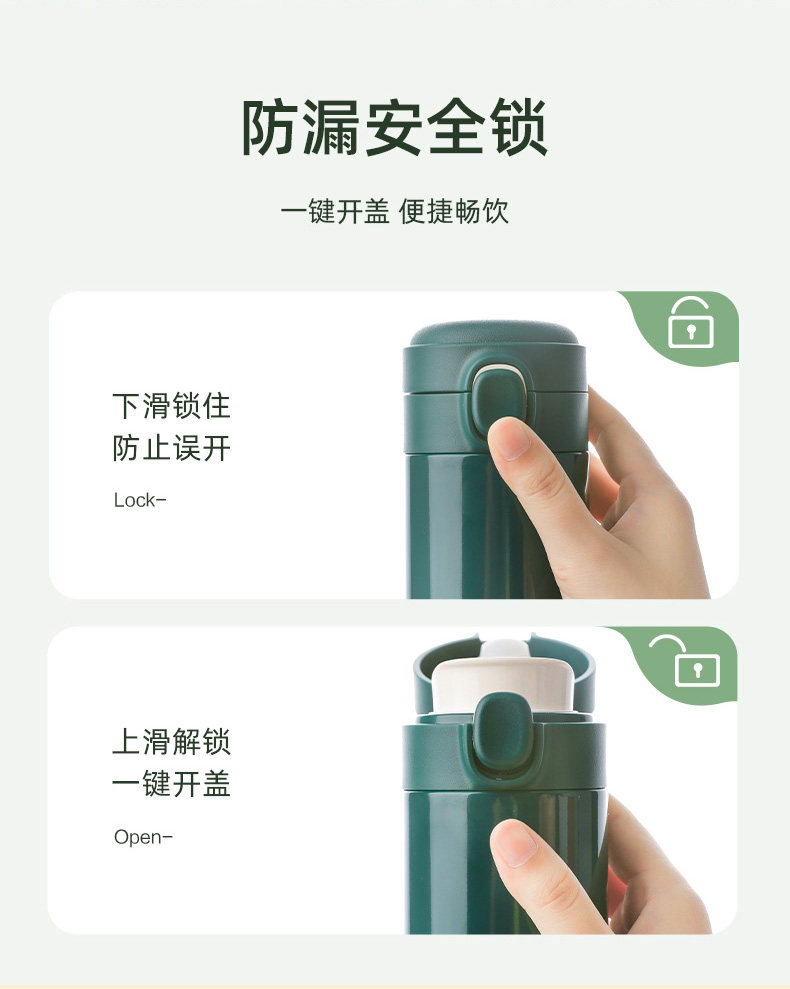 防漏安全锁

一键开盖 便捷畅饮

下滑锁住
防止误开

Lock-

上滑解锁
一键开盖

Open-