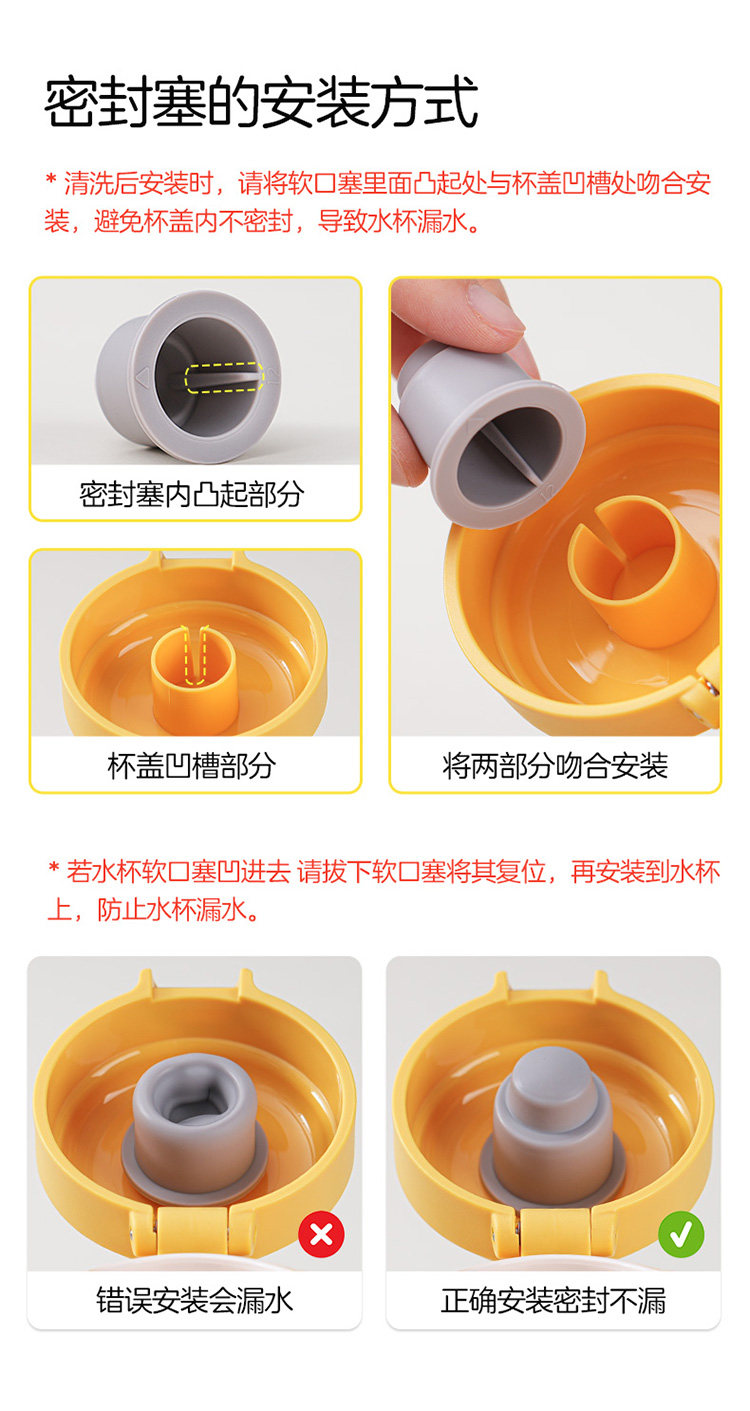 密封塞的安装方式

* 清洗后安装时，请将软口塞里面凸起处与杯盖凹槽处吻合安装，避免杯盖内不密封，导致水杯漏水。

密封塞内凸起部分

杯盖凹槽部分

将两部分吻合安装

* 若水杯软口塞凹进去 请拔下软口塞将其复位，再安装到水杯上，防止水杯漏水。

错误安装会漏水

正确安装密封不漏