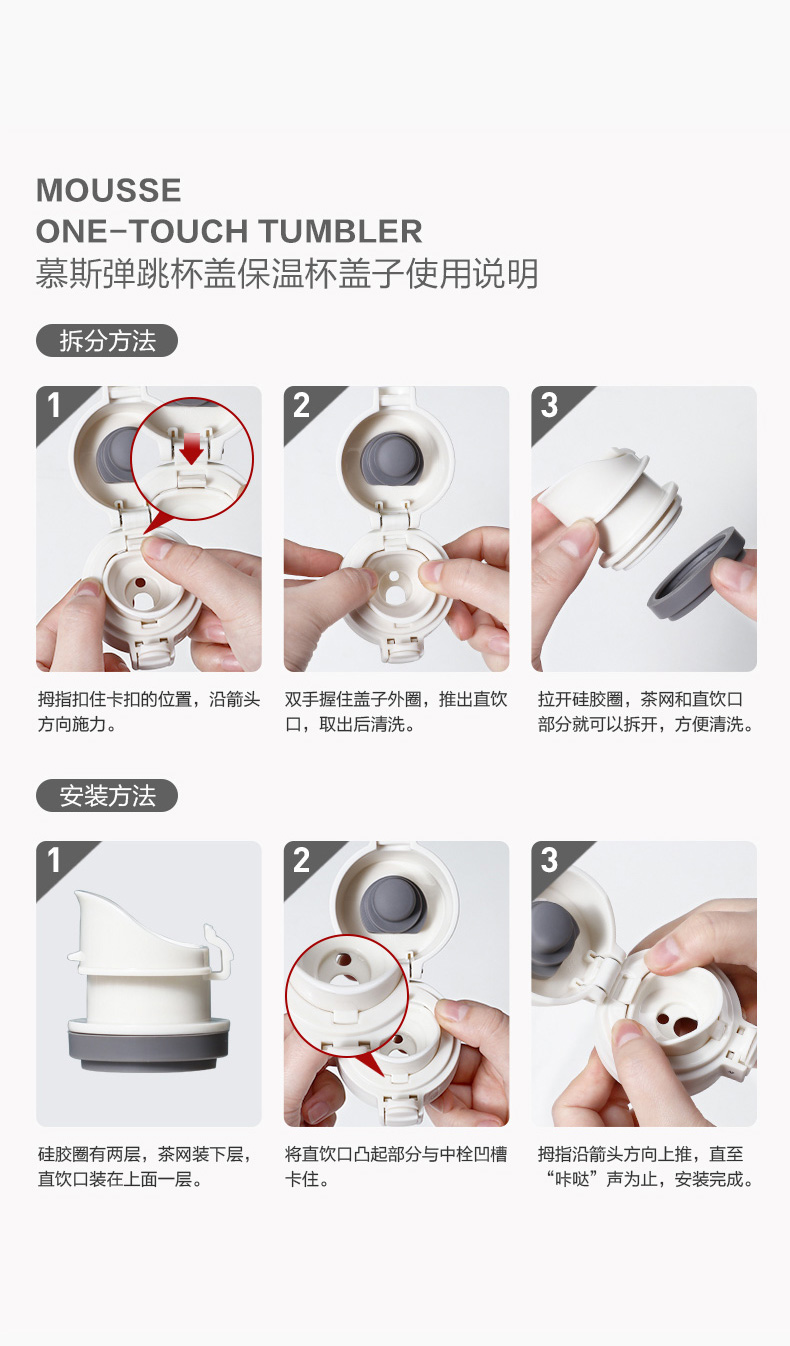 MOUSSE
ONE-TOUCH TUMBLER
慕斯弹跳杯盖保温杯盖子使用说明

拆分方法

1

拇指扣住卡扣的位置，沿箭头方向施力。

2

双手握住盖子外圈，推出直饮口，取出后清洗。

3

拉开硅胶圈，茶网和直饮口部分就可以拆开，方便清洗。

安装方法

1

硅胶圈有两层，茶网装下层，直饮口装在上面一层。

2

将直饮口凸起部分与中栓凹槽卡住。

3

拇指沿箭头方向上推，直至“咔哒”声为止，安装完成。