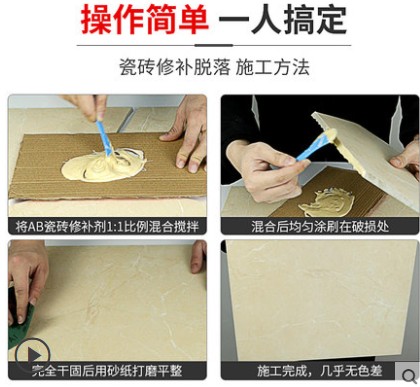 操作简单 一人搞定

瓷砖修补脱落 施工方法

将AB瓷砖修补剂1:1比例混合搅拌

混合后均匀涂刷在破损处

完全干固后用砂纸打磨平整

施工完成，几乎无色差