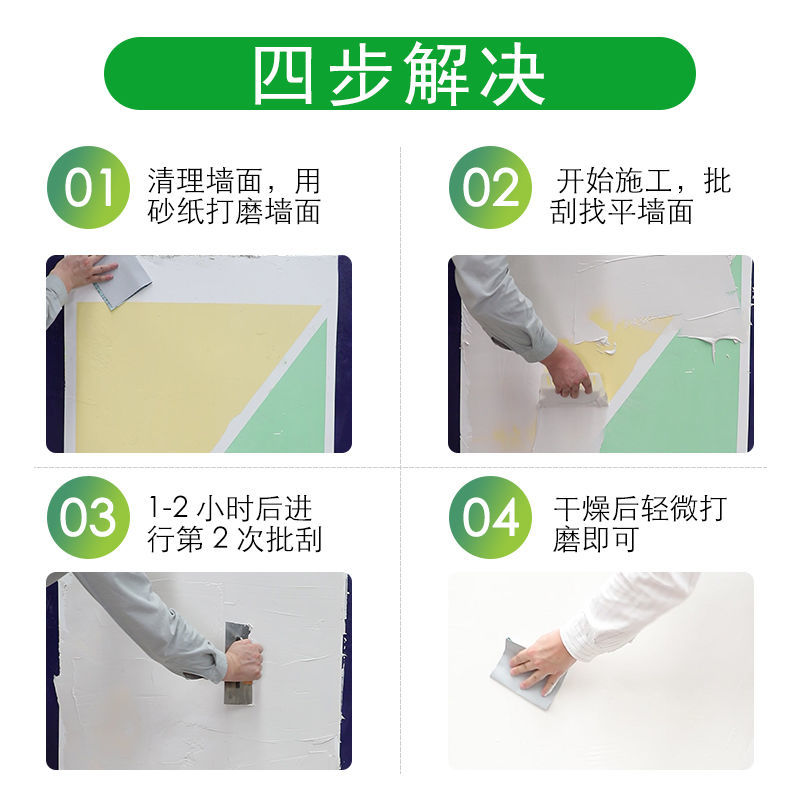 四步解决

01 清理墙面，用砂纸打磨墙面

02 开始施工，批刮找平墙面

03 1-2 小时后进行第 2 次批刮

04 干燥后轻微打磨即可