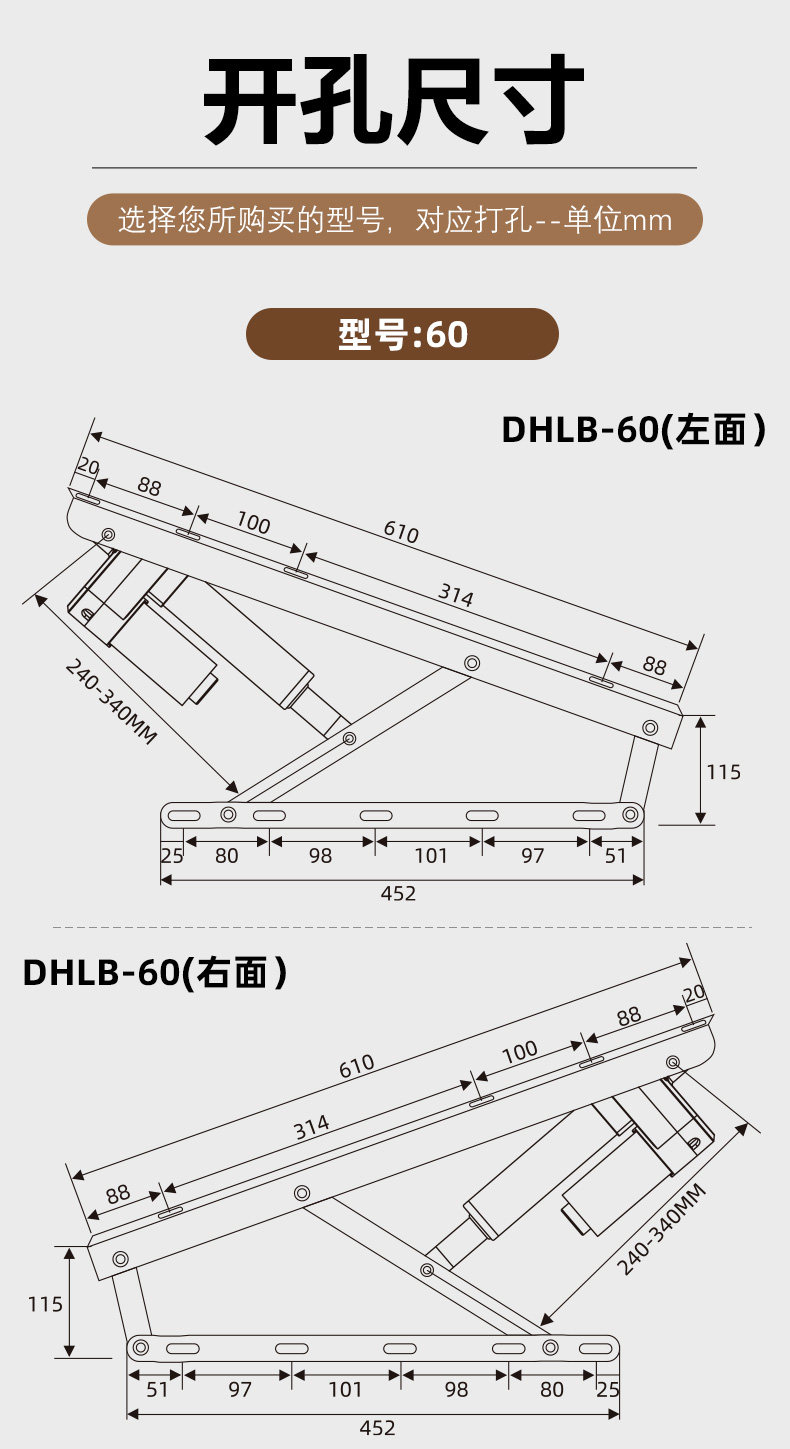 开孔尺寸

选择您所购买的型号，对应打孔--单位mm

型号:60

DHLB-60(左面)

20
88
100
610
314
88
240-340MM
115
25
80
98
101
97
51
452

DHLB-60(右面)

20
88
100
610
314
88
240-340MM
115
51
97
101
98
80
25
452