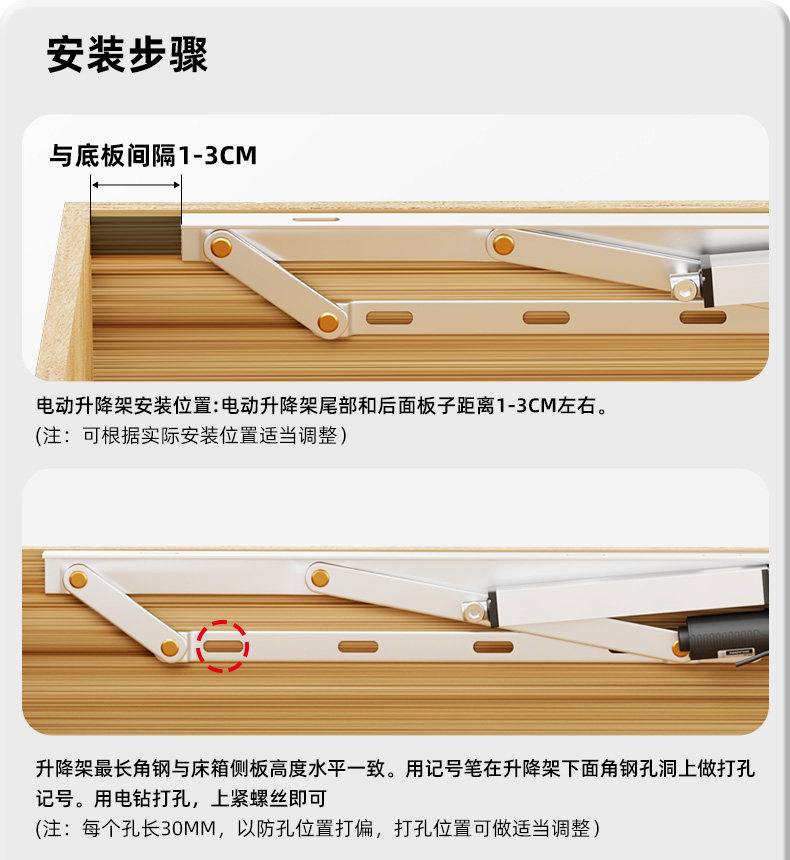 安装步骤

与底板间隔1-3CM

电动升降架安装位置:电动升降架尾部和后面板子距离1-3CM左右。
(注：可根据实际安装位置适当调整)

升降架最长角钢与床箱侧板高度水平一致。用记号笔在升降架下面角钢孔洞上做打孔记号。用电钻打孔，上紧螺丝即可
(注：每个孔长30MM，以防孔位置打偏，打孔位置可做适当调整)