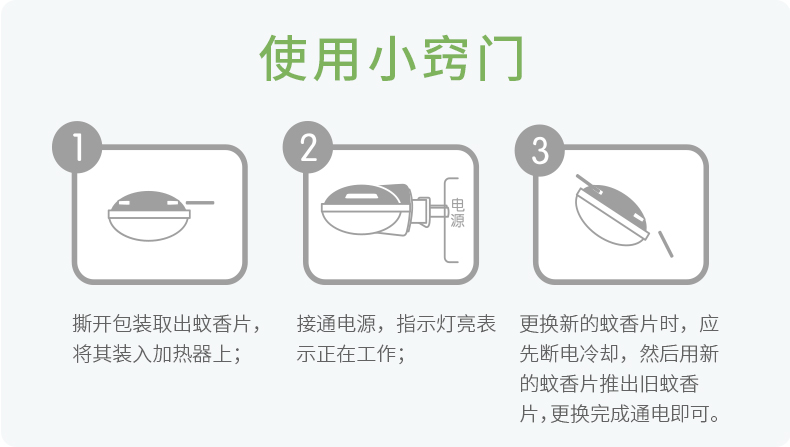 使用小窍门

1

撕开包装取出蚊香片，将其装入加热器上；

2

电源

接通电源，指示灯亮表示正在工作；

3

更换新的蚊香片时，应先断电冷却，然后用新的蚊香片推出旧蚊香片，更换完成通电即可。