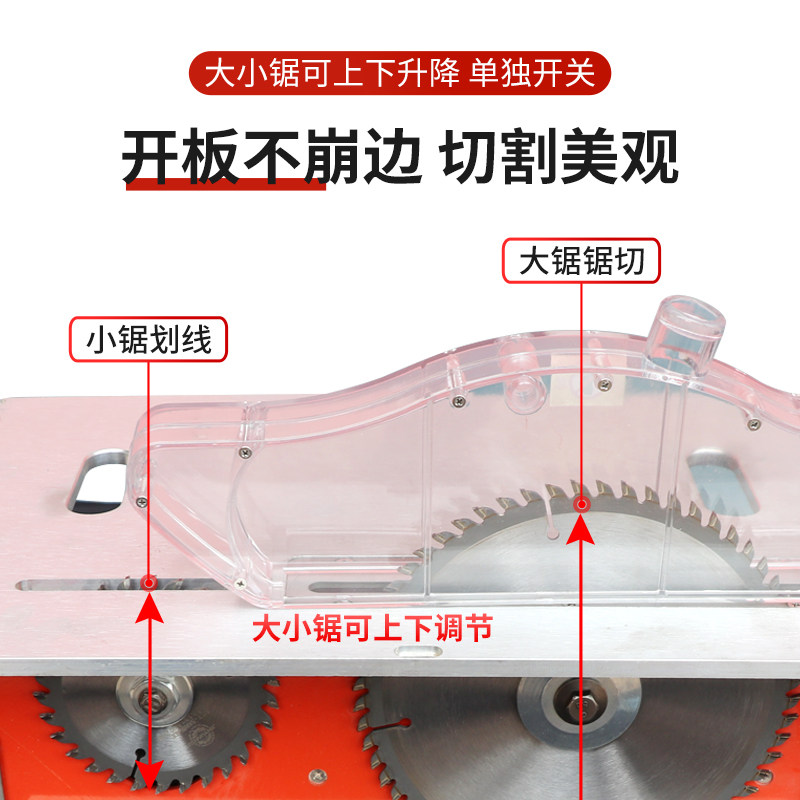 大小锯可上下升降 单独开关

开板不崩边 切割美观

大锯锯切

小锯划线

大小锯可上下调节