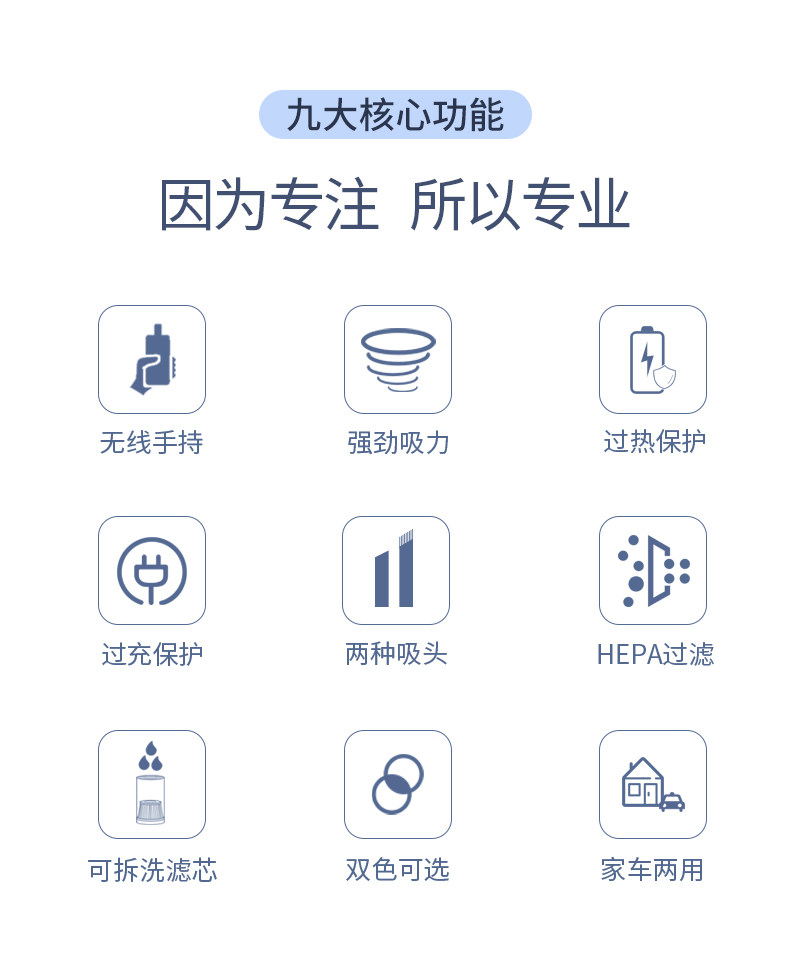 九大核心功能

因为专注 所以专业

无线手持

强劲吸力

过热保护

过充保护

两种吸头

HEPA过滤

可拆洗滤芯

双色可选

家车两用