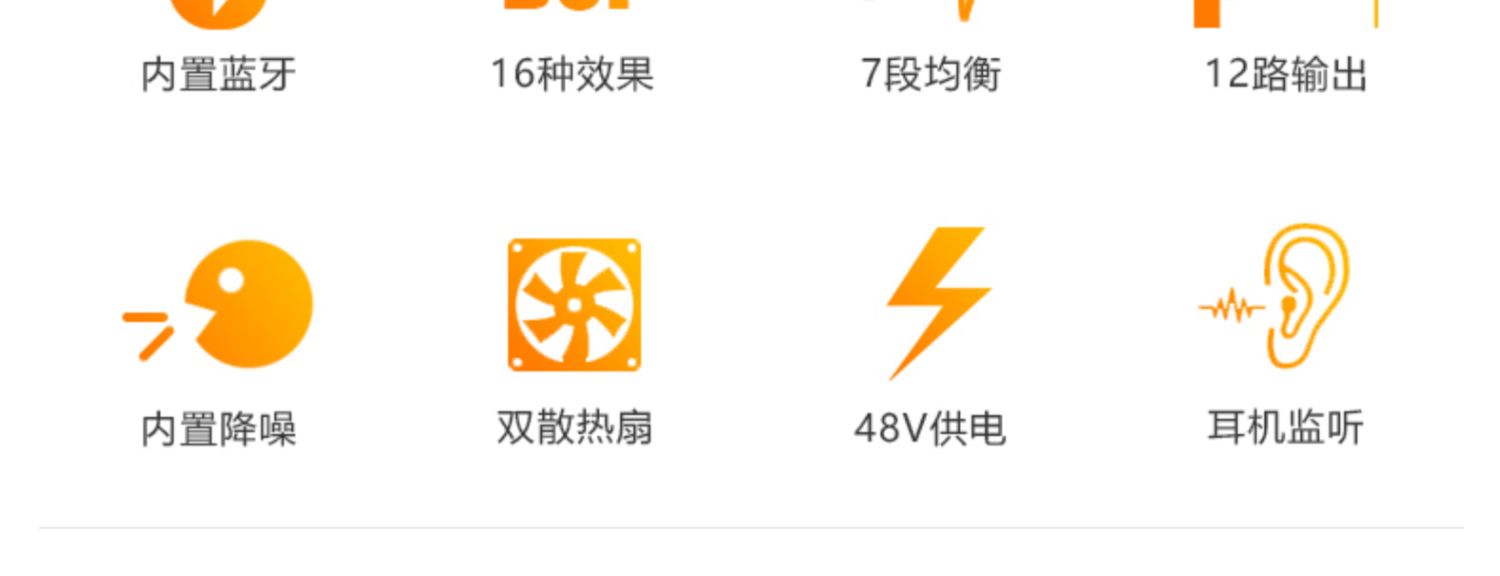 内置蓝牙 16种效果 7段均衡 12路输出

内置降噪 双散热扇 48V供电 耳机监听