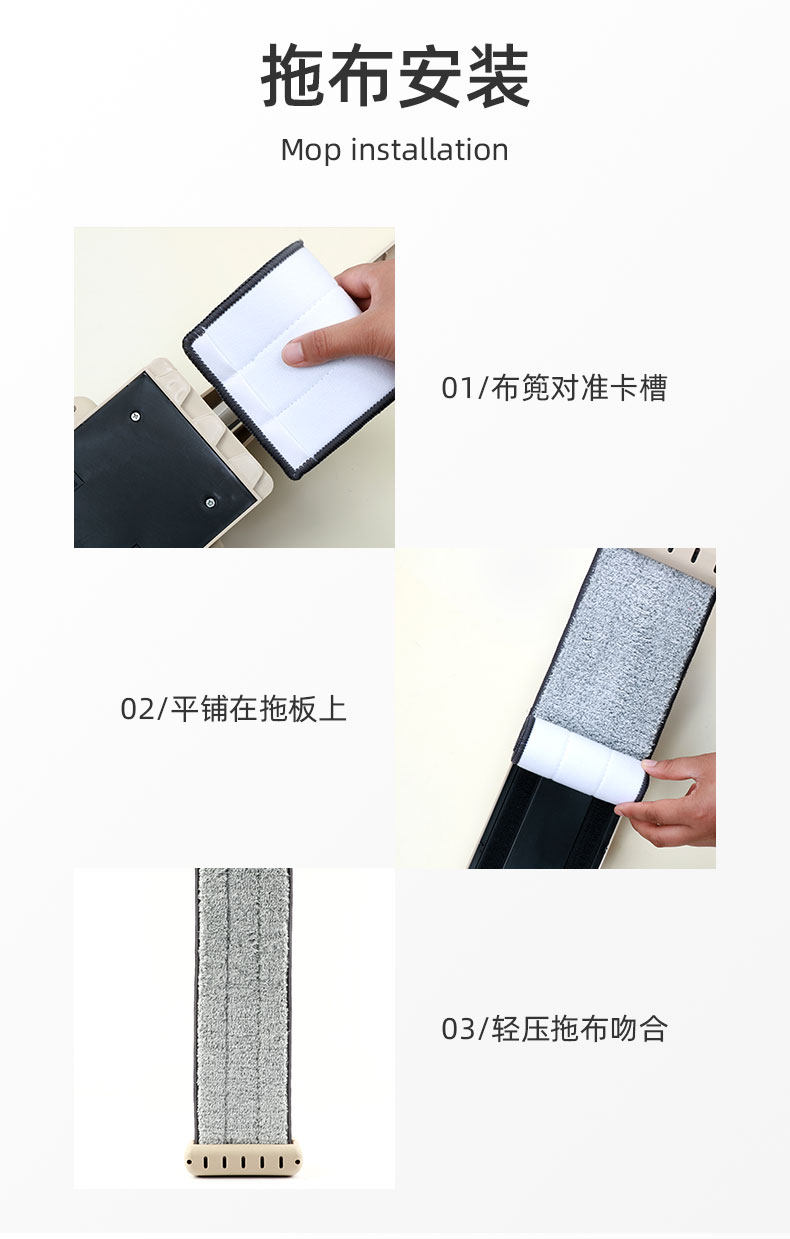 拖布安装

Mop installation

01/布篼对准卡槽

02/平铺在拖板上

03/轻压拖布吻合