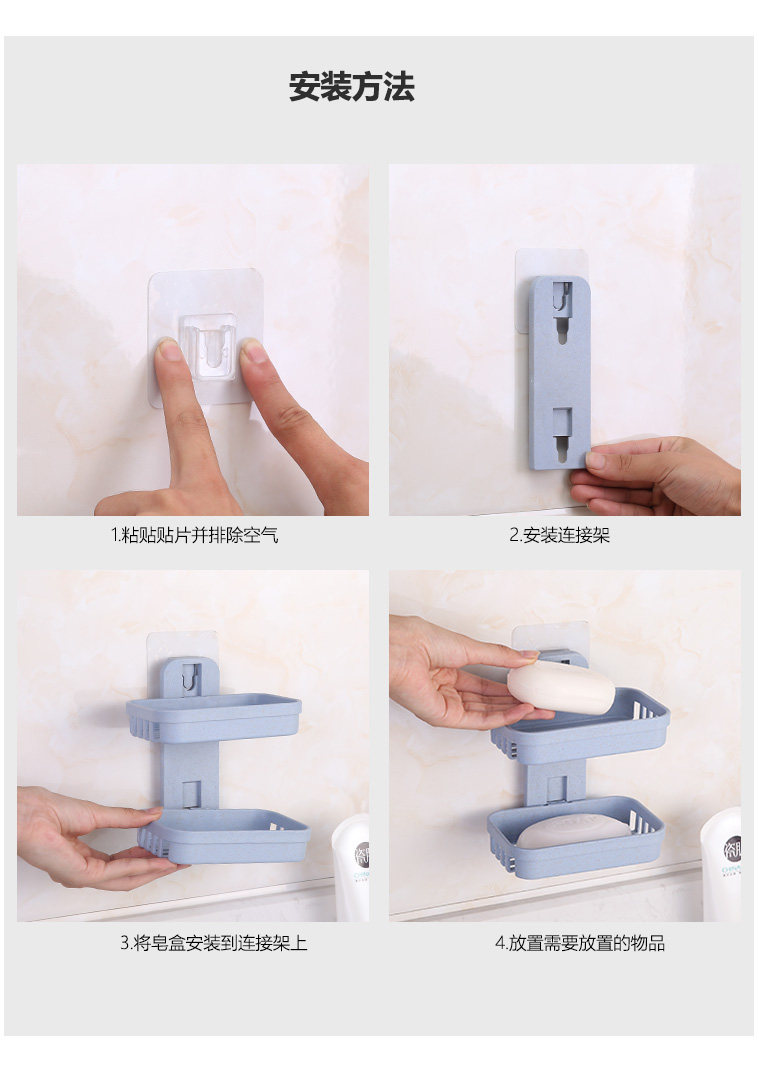 安装方法

1.粘贴贴片并排除空气

2.安装连接架

3.将皂盒安装到连接架上

4.放置需要放置的物品