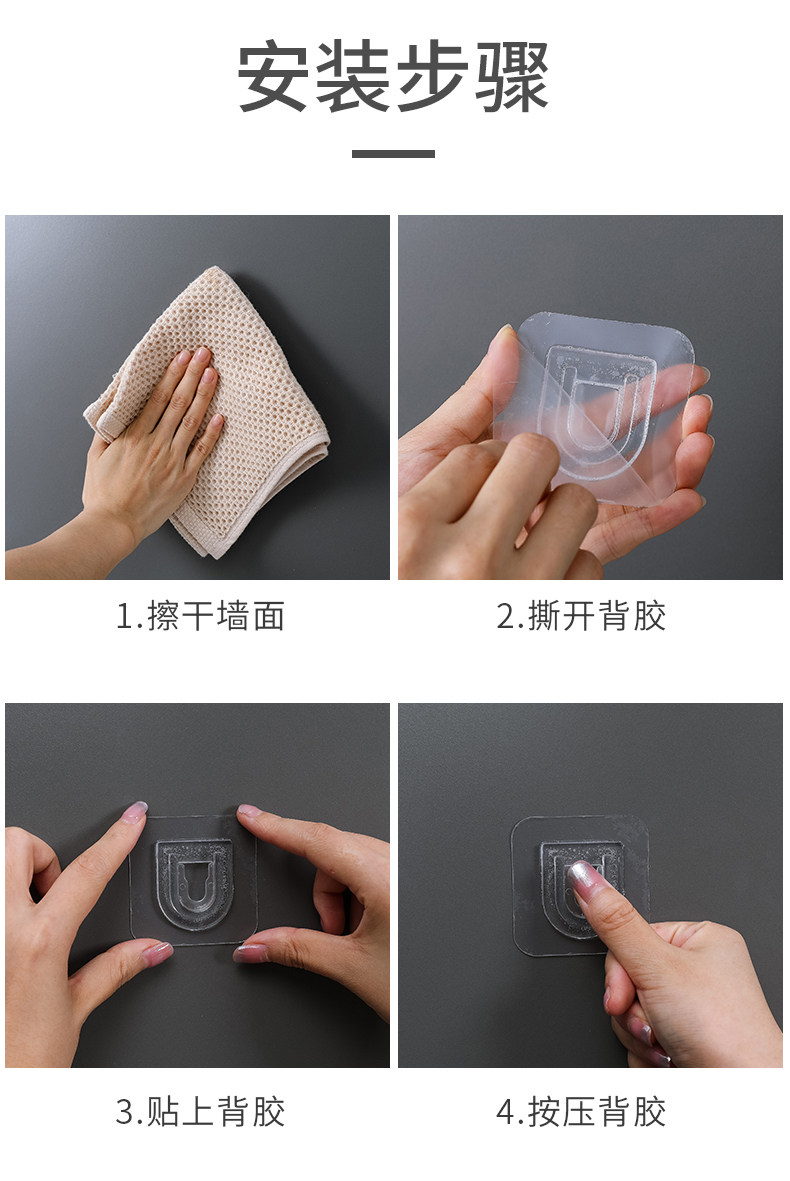 安装步骤

1.擦干墙面

2.撕开背胶

3.贴上背胶

4.按压背胶