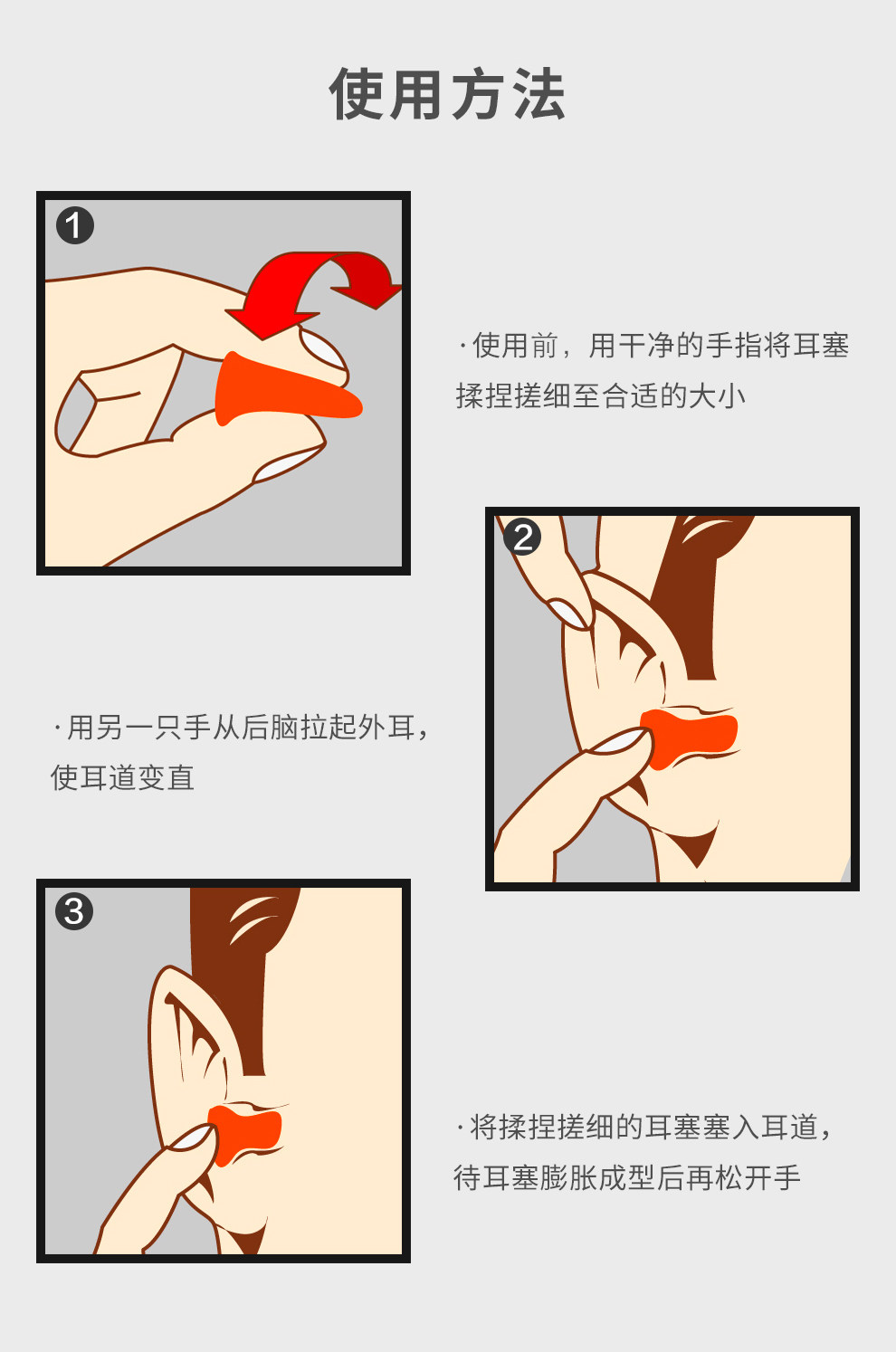 使用方法

1

·使用前，用干净的手指将耳塞揉捏搓细至合适的大小

2

·用另一只手从后脑拉起外耳，使耳道变直

3

·将揉捏搓细的耳塞塞入耳道，待耳塞膨胀成型后再松开手